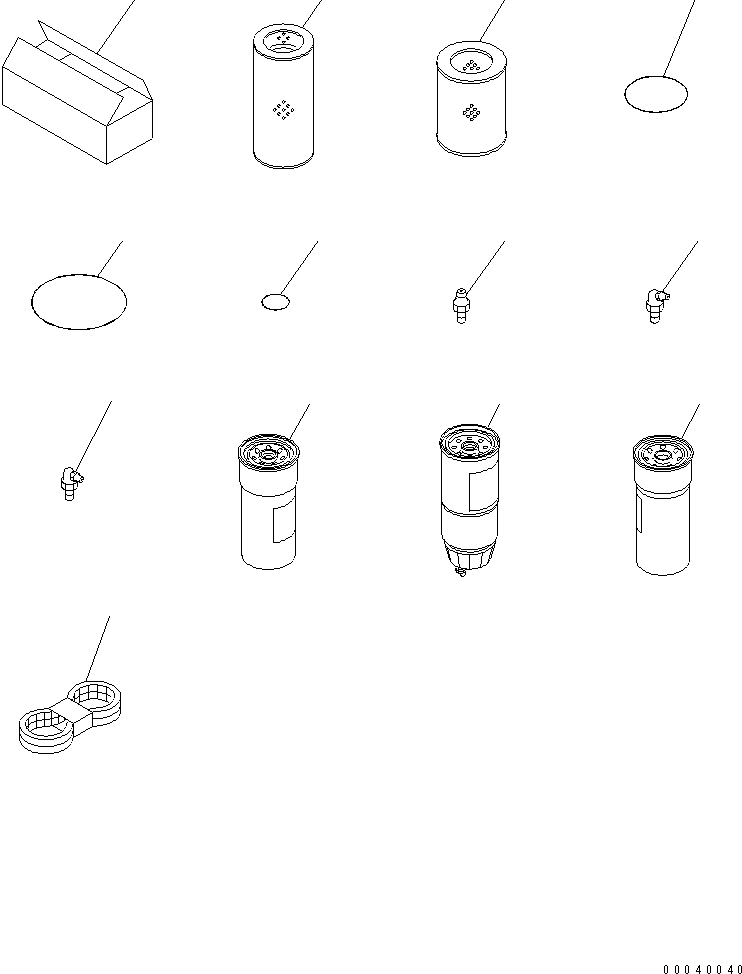 00040040