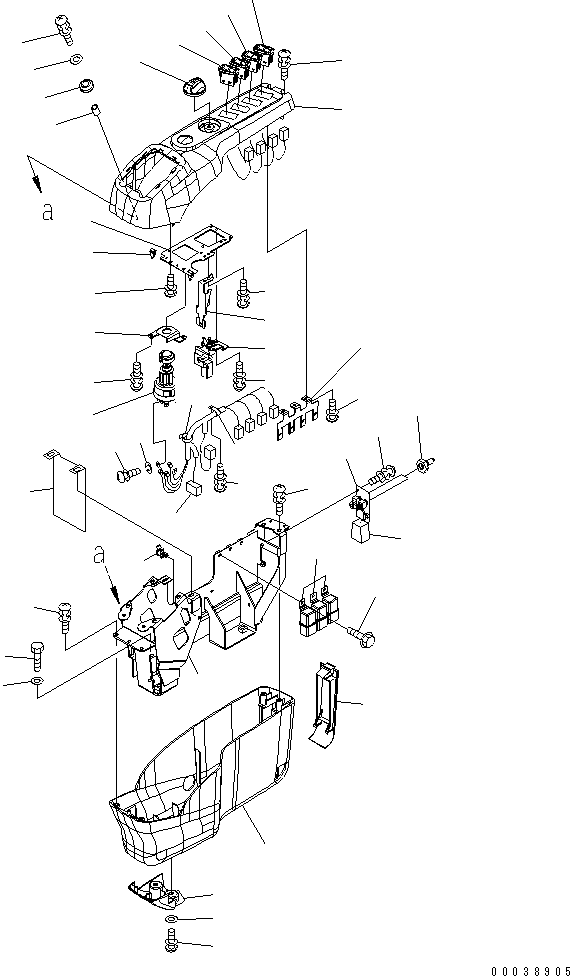 a

a

00038905