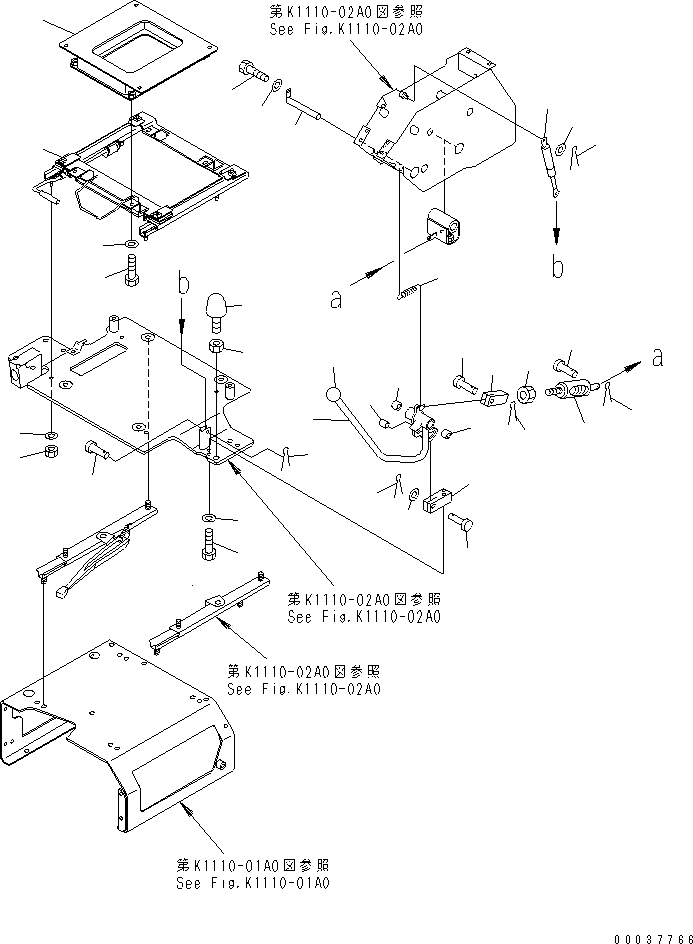 第K1110-02A0図参照
See Fig.K1110-02A0

b

a

b

a

第K1110-02A0図参照
See Fig.K1110-02A0

第K1110-02A0図参照
See Fig.K1110-02A0

第K1110-01A0図参照
See Fig.K1110-01A0

00037766