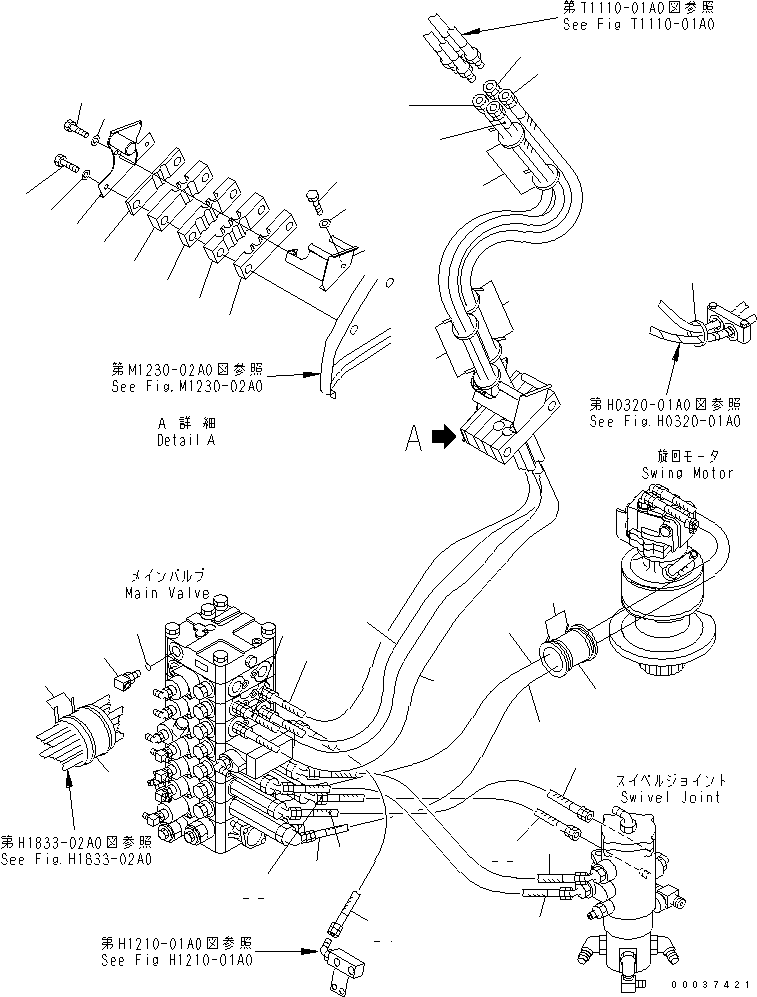 第T1110-01A0図参照
See Fig T1110-01A0

第M1230-02A0図参照
See Fig.M1230-02A0

A 詳 細
Detail A

A

第H0320-01A0図参照
See Fig.H0320-01A0

旋回モータ
Swing Motor

メインバルブ
Main Valve

スイベルジョイント
Swivel Joint

第H1833-02A0図参照
See Fig.H1833-02A0

第H1210-01A0図参照
See Fig H1210-01A0

00037421