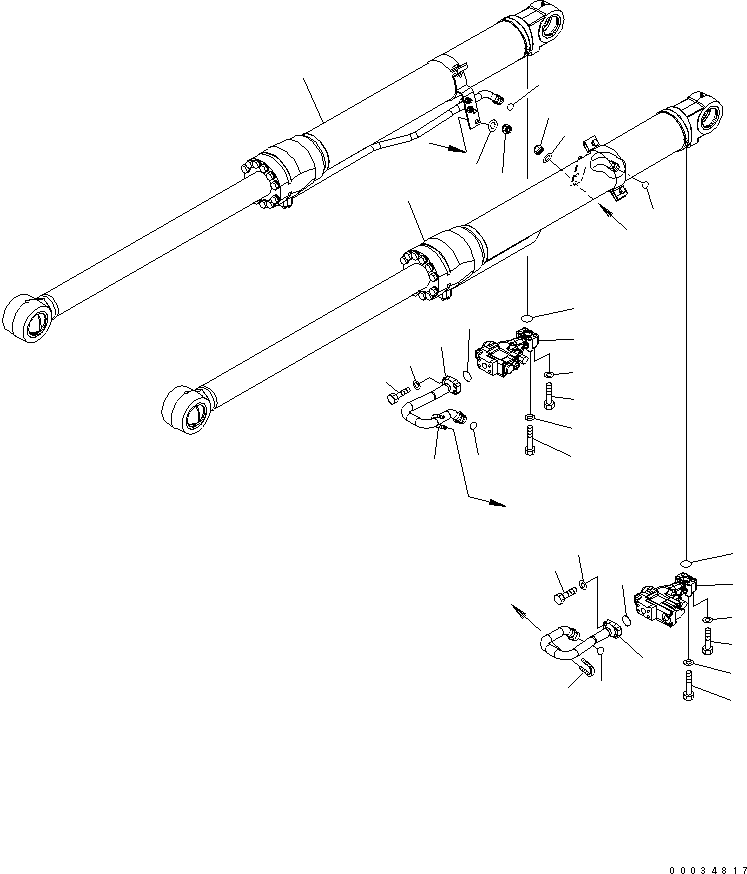 00034817