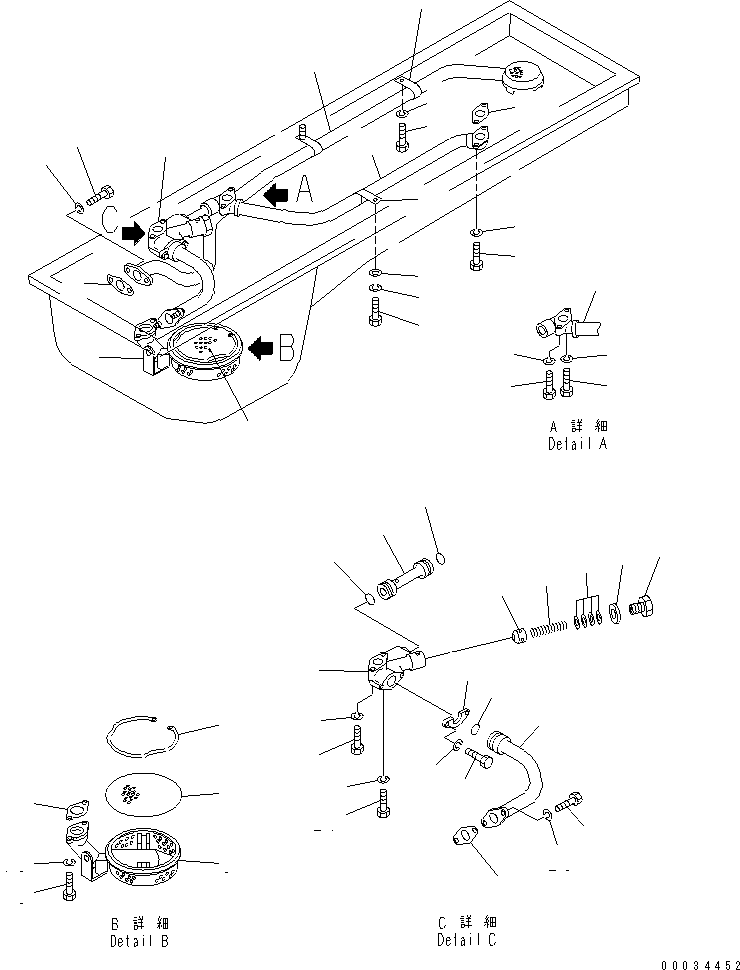 C

A

B

A 詳 細
Detail A

B 詳 細
Detail B

C 詳 細
Detail C

00034452