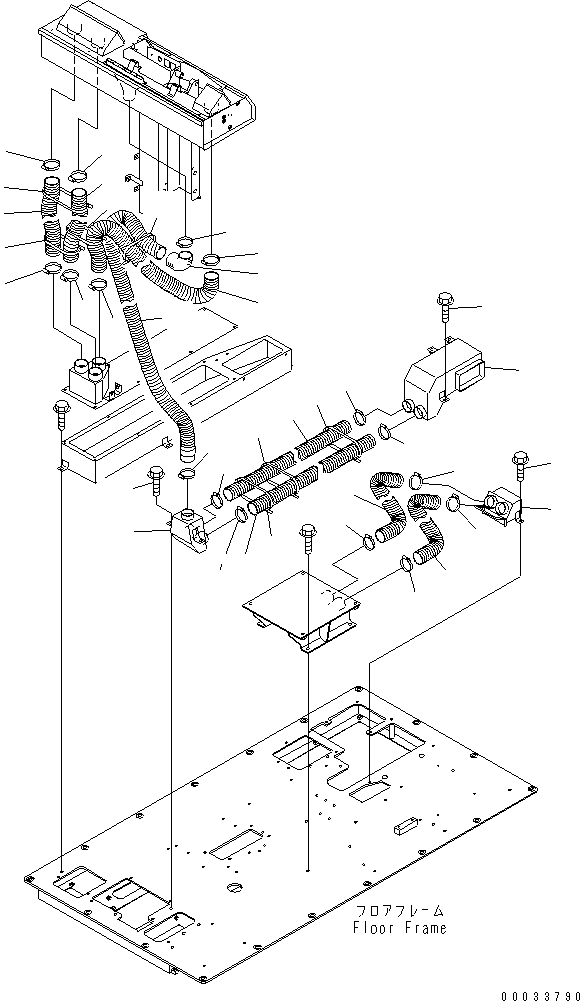 フロアフレーム
Floor Frame

00033790