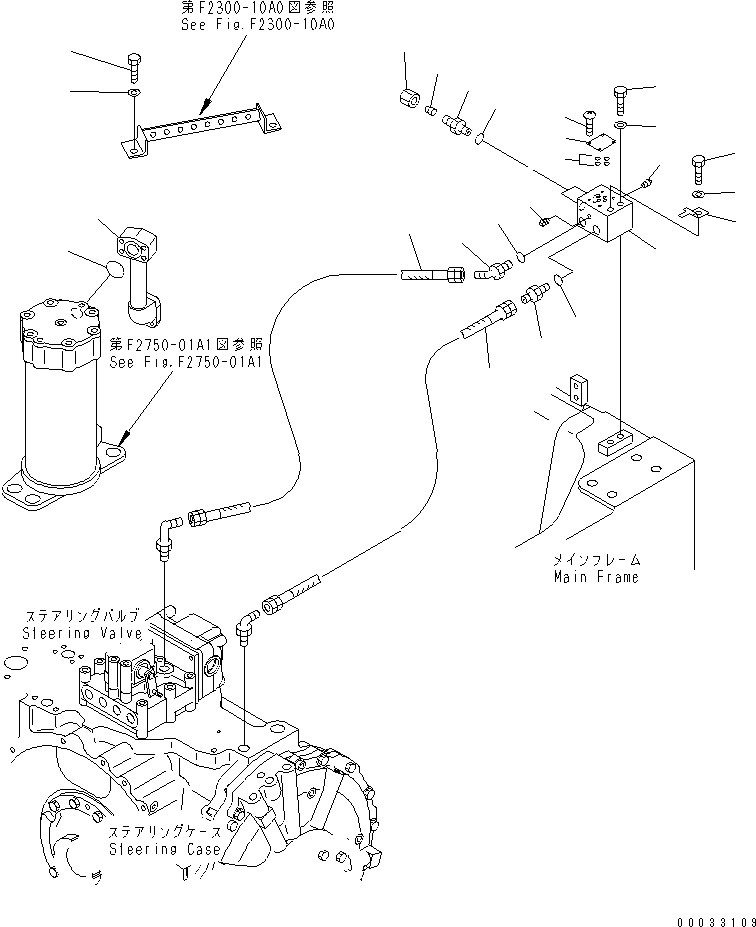 第F2300-10A0図参照
See Fig.F2300-10A0

第F2750-01A1図参照
See Fig.F2750-01A1

メインフレーム
Main Frame

ステアリングバルブ
Steering Valve

ステアリングケース
Steering Case

00033109