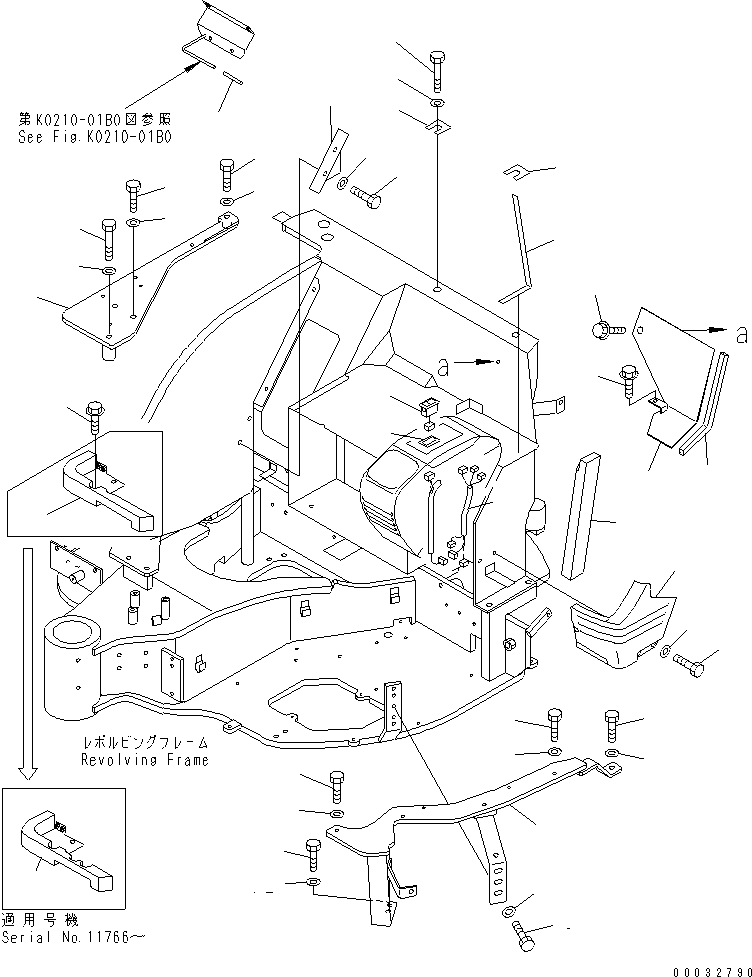 第K0210-01B0図参照
See Fig.K0210-01B0

a

a

レボルビングフレーム
Revolving Frame

適用号機
Serial No.11766～

00032790