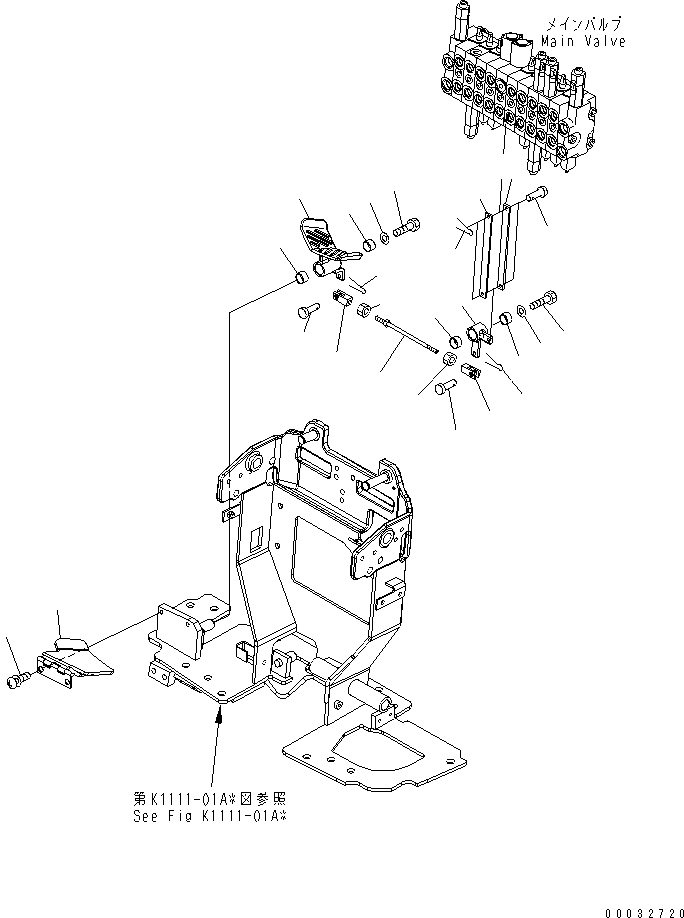 メインバルブ
Main Valve

第K1111-01A※図参照
See Fig K1111-01A※

00032720