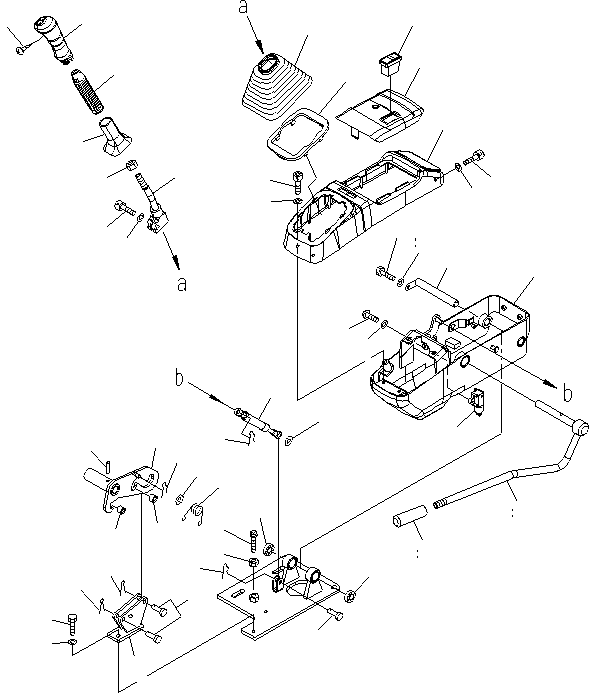 a
a
b
b