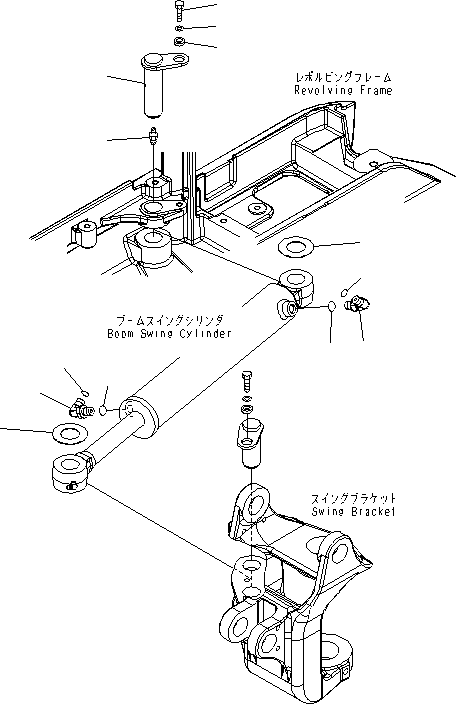 レボルビングフレーム
Revolving Frame

ブームスイングシリンダ
Boom Swing Cylinder

スイングブラケット
Swing Bracket