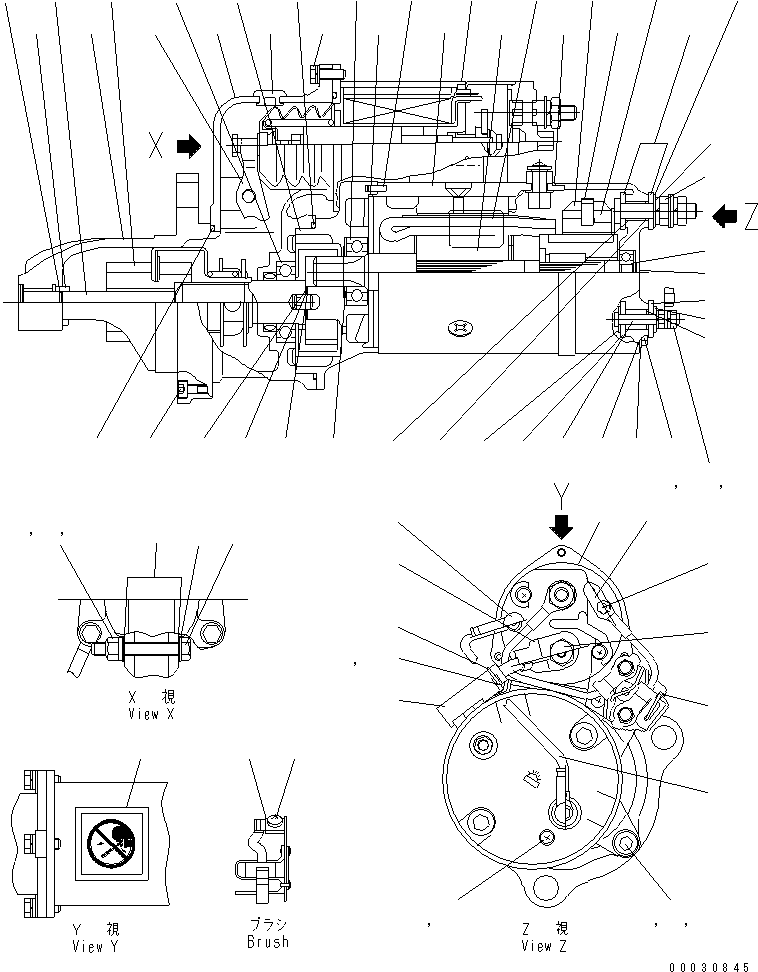 X
Z
Y
X 視
View X
Y 視
View Y
ブラシ
Brush
Z 視
View Z
00030845