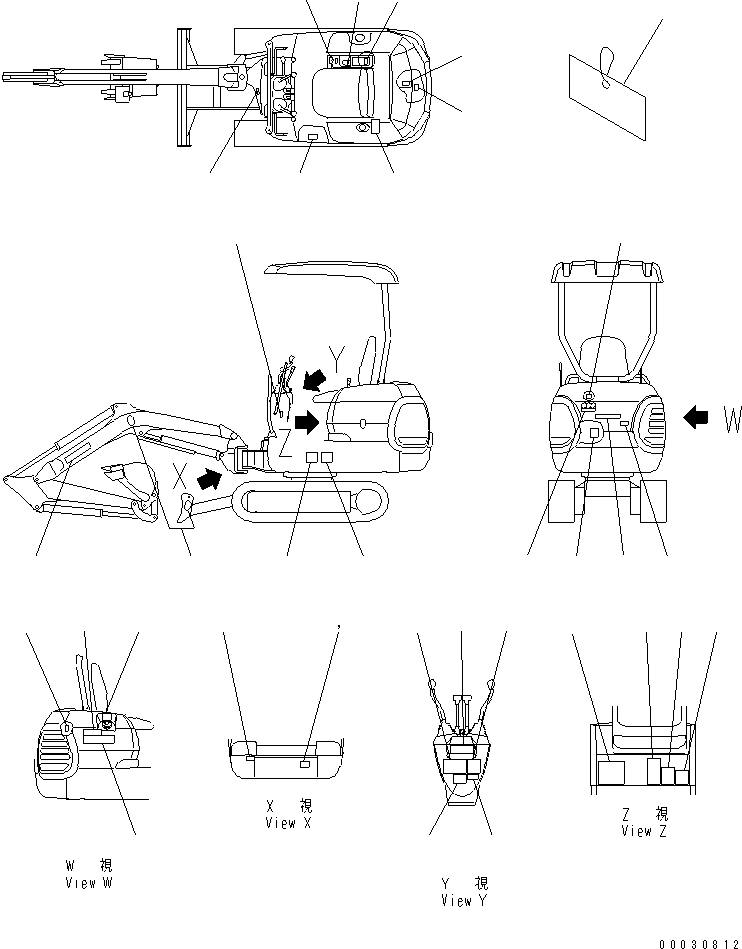 Y

Z

X

W

W 視
View W

X 視
View X

Y 視
View Y

Z 視
View Z

00030812