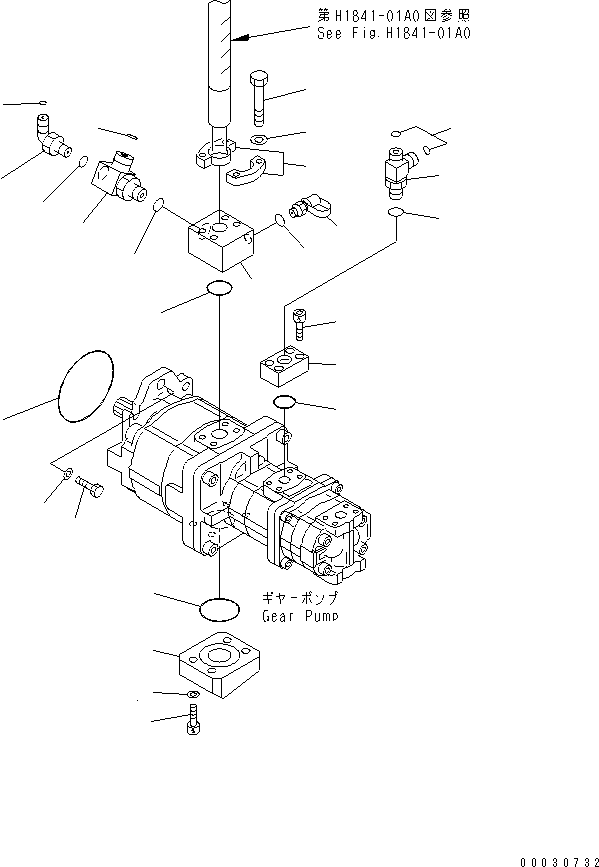 第H1841-01A0図参照
See Fig.H1841-01A0

ギヤーポンプ
Gear Pump

00030732