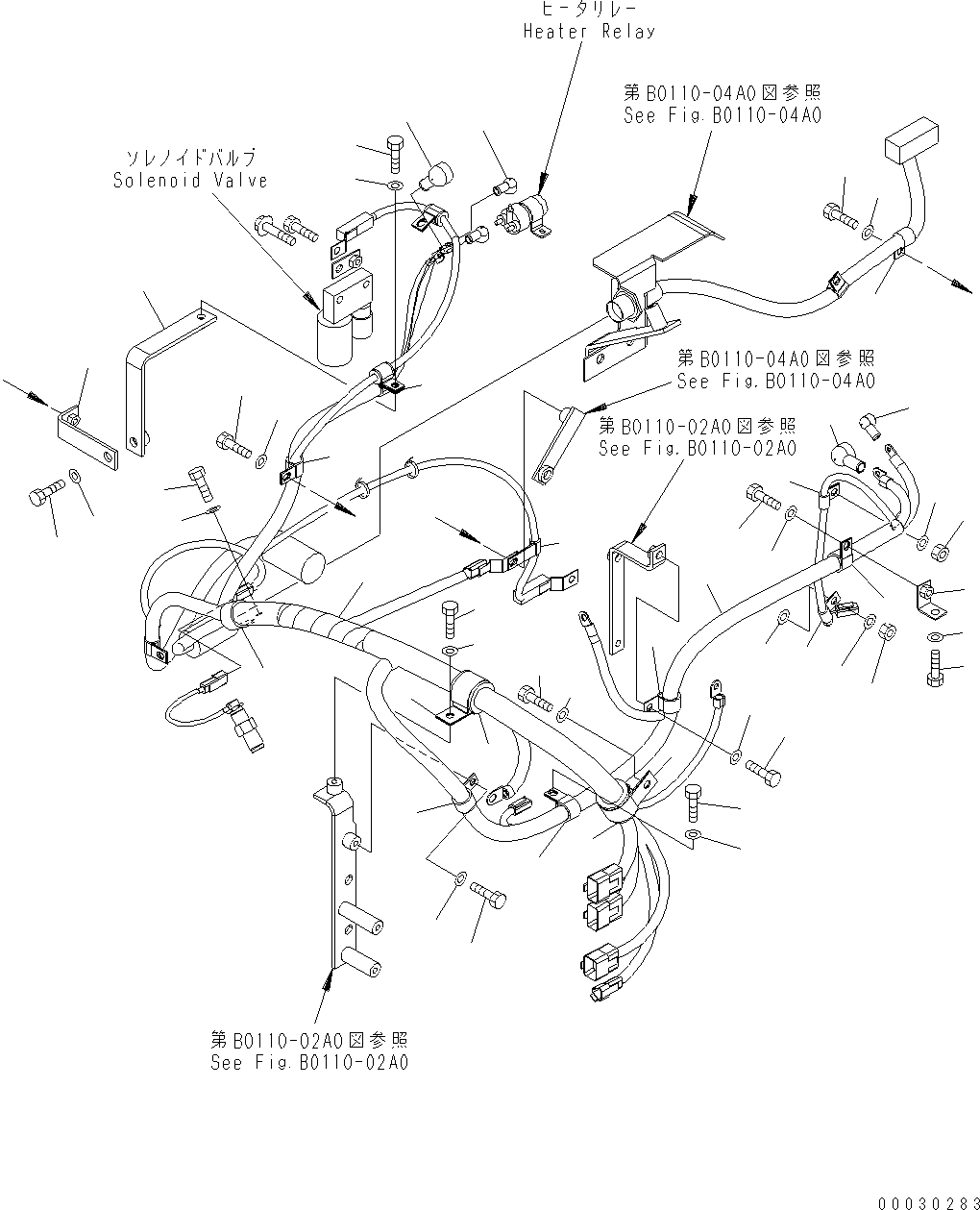 ヒータリレー
Heater Relay

第B0110-04A0図参照
See Fig.B0110-04A0

ソレノイドバルブ
Solenoid Valve

第B0110-04A0図参照
See Fig.B0110-04A0

第B0110-02A0図参照
See Fig.B0110-02A0

第B0110-02A0図参照
See Fig.B0110-02A0

00030283