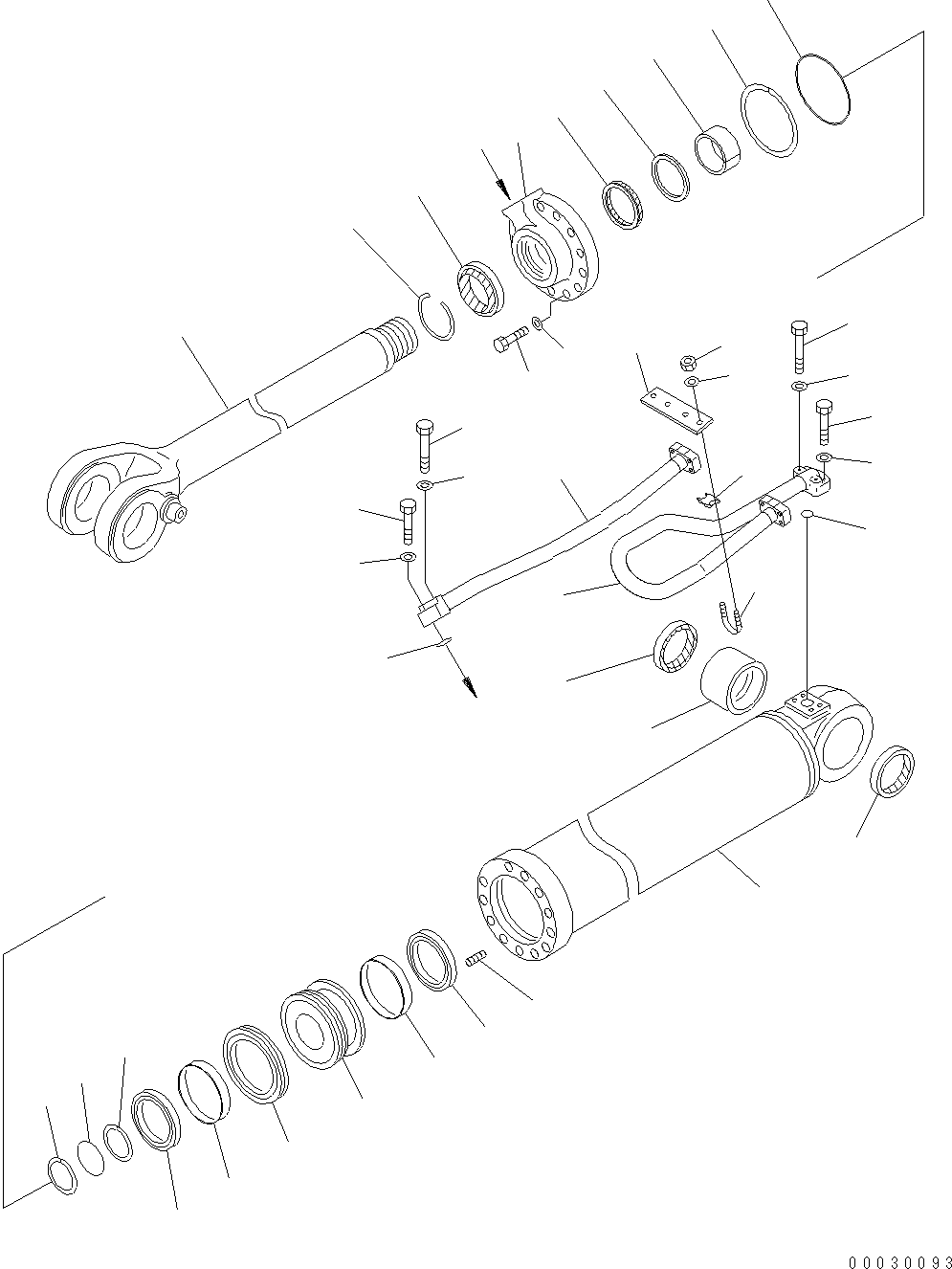 00030093