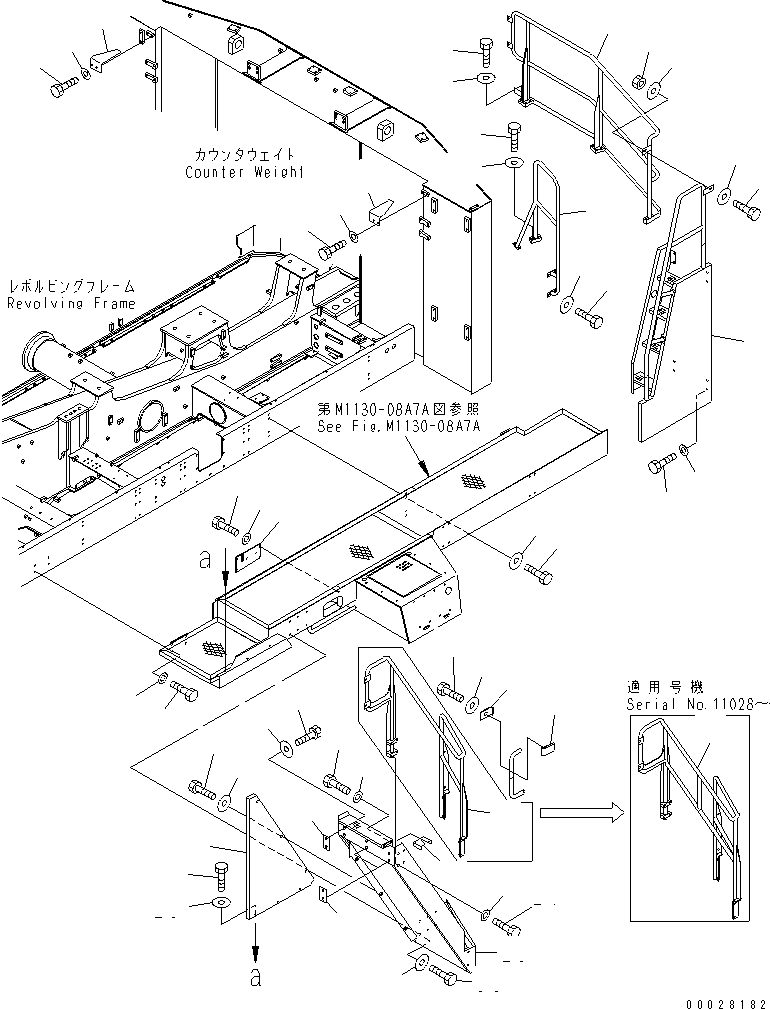 カウンタウェイト
Counter Weight

レボルビングフレーム
Revolving Frame

第M1130-08A7A図参照
See Fig.M1130-08A7A

a

適用号機
Serial No.11028~

a

00028182