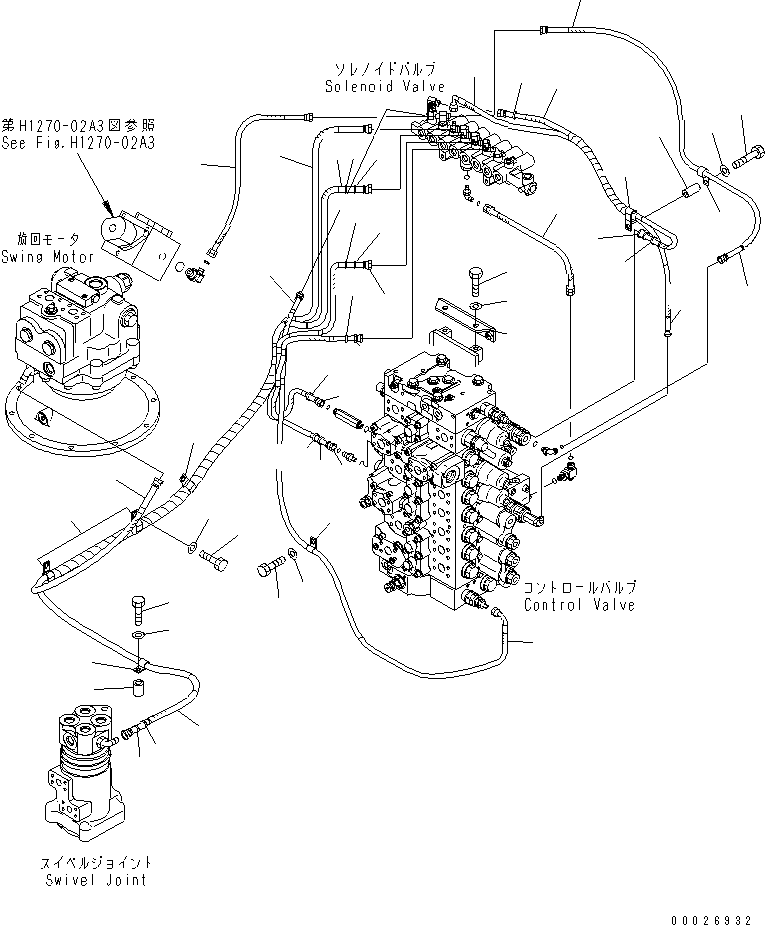 ソレノイドバルブ
Solenoid Valve

第H1270-02A3図参照
See Fig.H1270-02A3

旋回モータ
Swing Motor

コントロールバルブ
Control Valve

スイベルジョイント
Swivel Joint

00026932