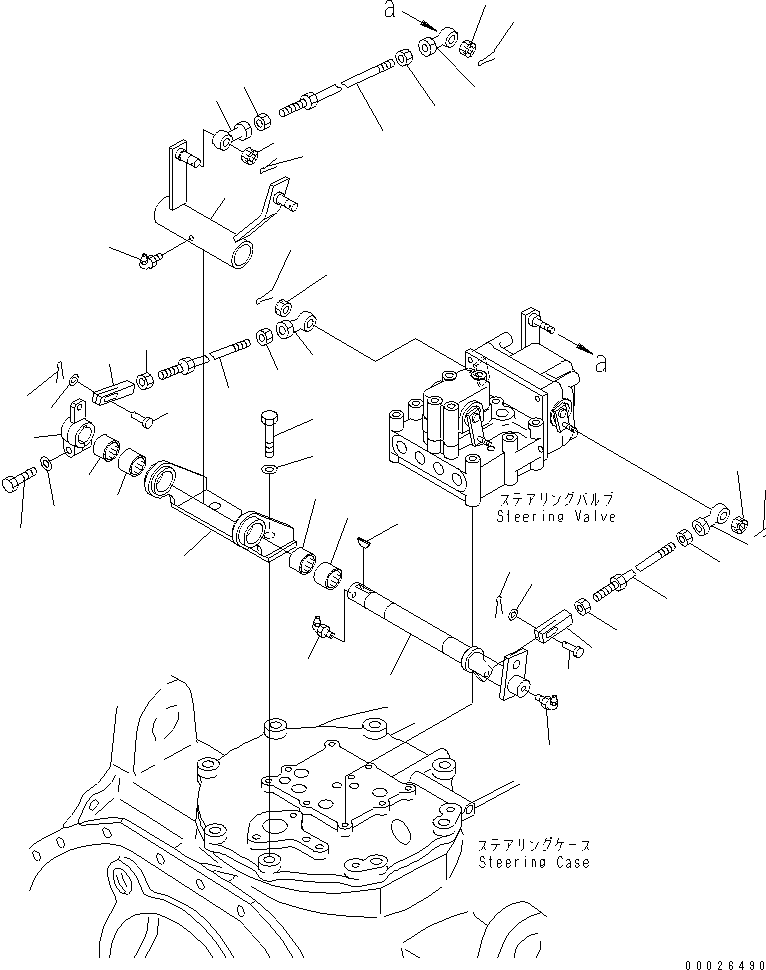 a

a

ステアリングバルブ
Steering Valve

ステアリングケース
Steering Case

00026490