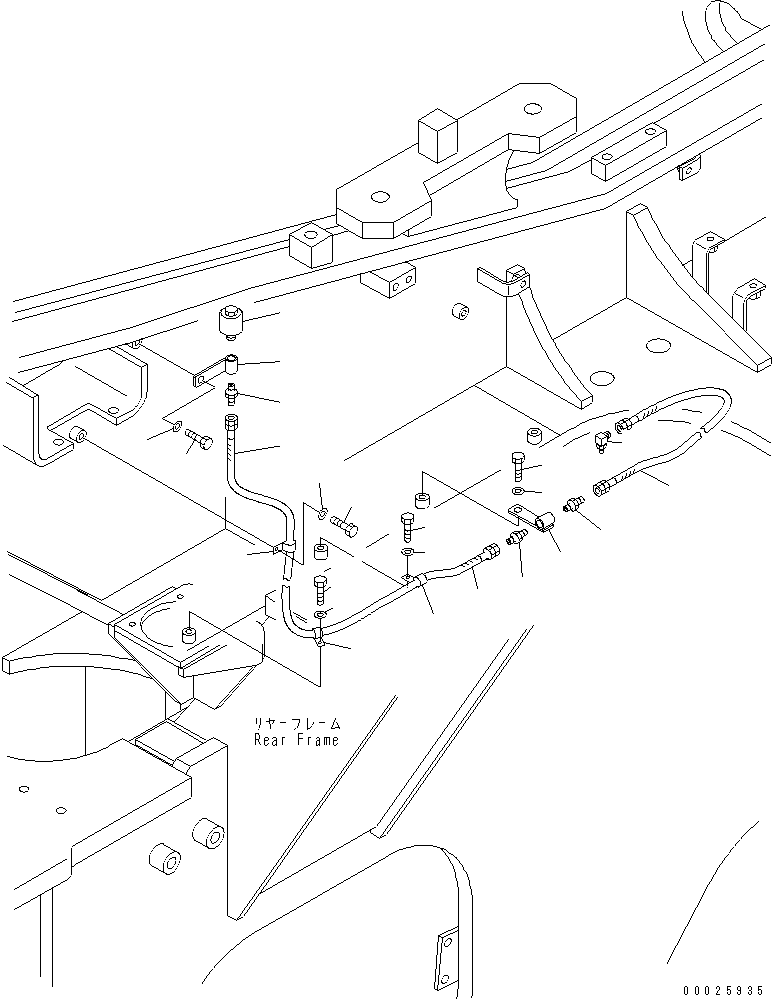 リヤーフレーム
Rear Frame

00025935