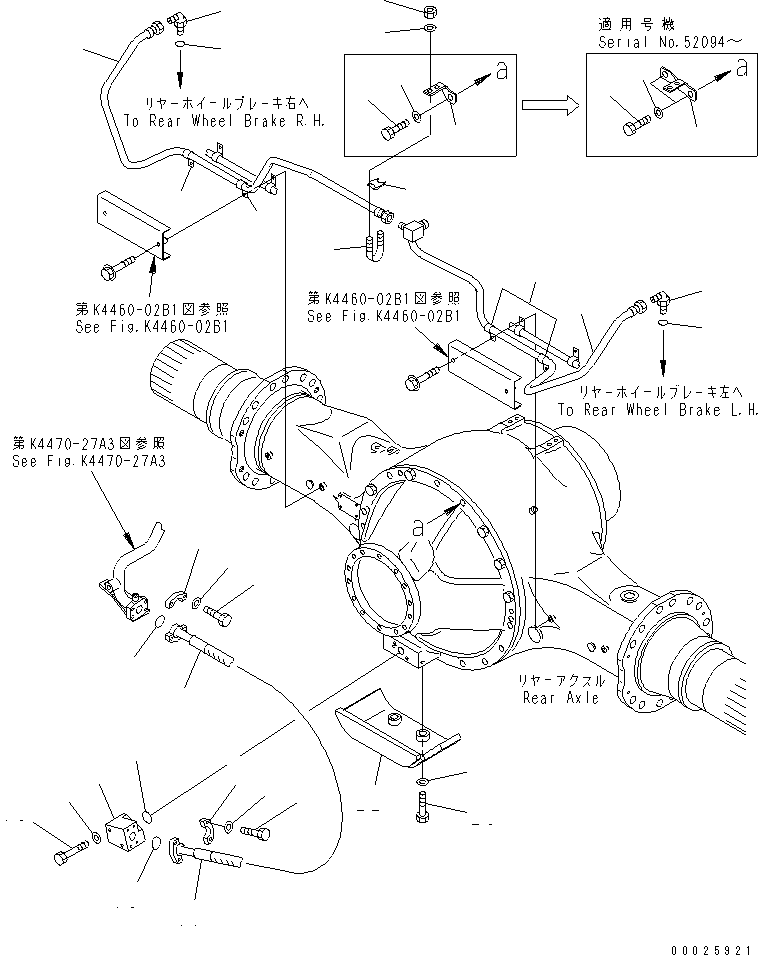 適用号機
Serial No.52094～

a

a

リヤーホイールブレーキ右へ
To Rear Wheel Brake R.H.

第K4460-02B1図参照
See Fig.K4460-02B1

第K4460-02B1図参照
See Fig.K4460-02B1

リヤーホイールブレーキ左へ
To Rear Wheel Brake L.H.

第K4470-27A3図参照
See Fig.K4470-27A3

a

リヤーアクスル
Rear Axle

00025921