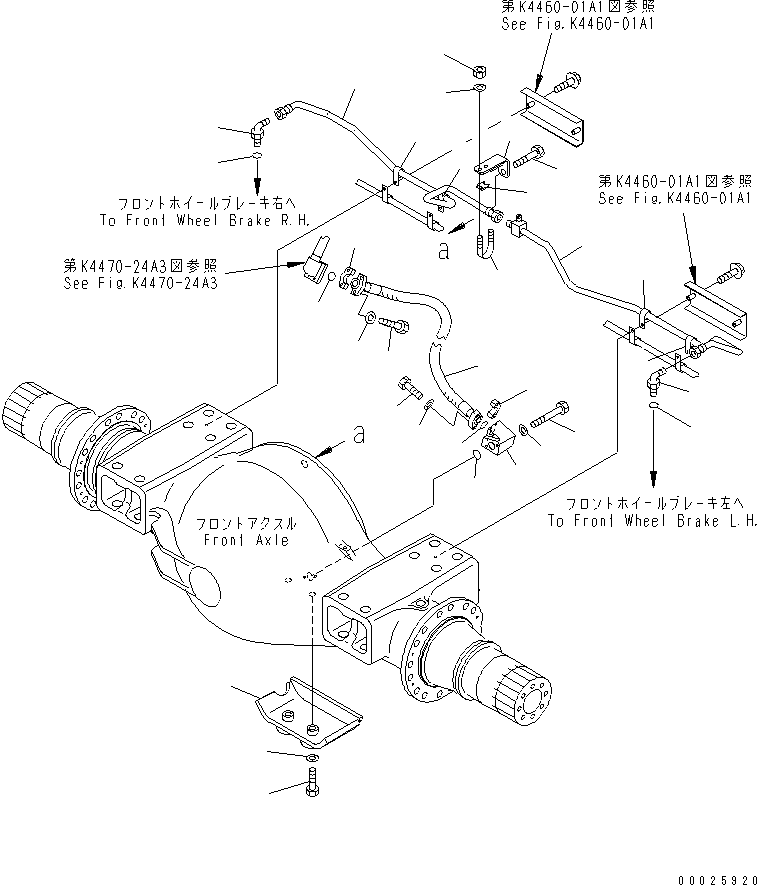 第K4460-01A1図参照
See Fig.K4460-01A1

フロントホイールブレーキ右へ
To Front Wheel Brake R.H.

第K4460-01A1図参照
See Fig.K4460-01A1

第K4470-24A3図参照
See Fig.K4470-24A3

a

a

フロントアクスル
Front Axle

フロントホイールブレーキ左へ
To Front Wheel Brake L.H.

00025920