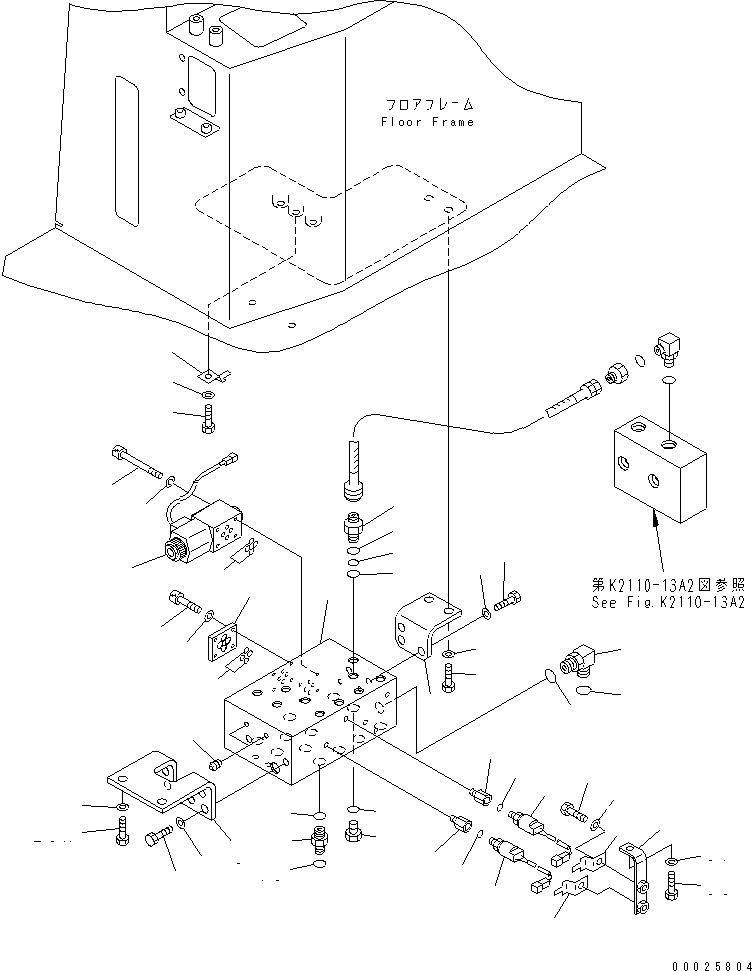 フロアフレーム
Floor Frame

第K2110-13A2図参照
See Fig.K2110-13A2

00025804