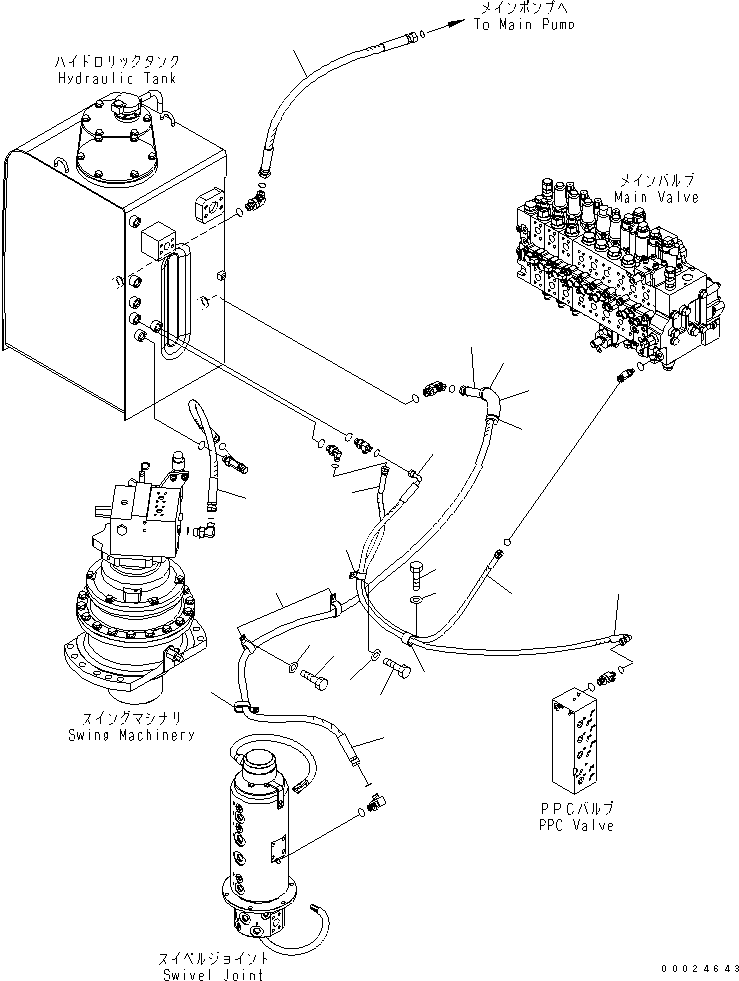 メインポンプへ
To Main Pump

ハイドロリックタンク
Hydraulic Tank

メインバルブ
Main Valve

スイングマシナリ
Swing Machinery

PPCバルブ
PPC Valve

スイベルジョイント
Swivel Joint

00024643