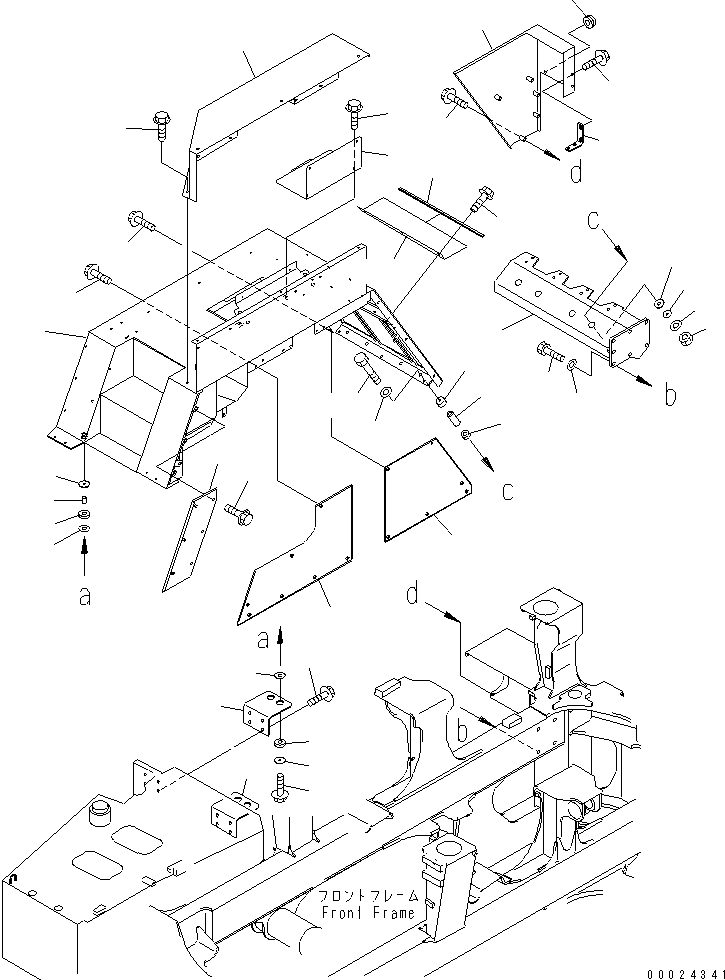 d

c

b

c

a

a

d

b

フロントフレーム
Front Frame

00024341