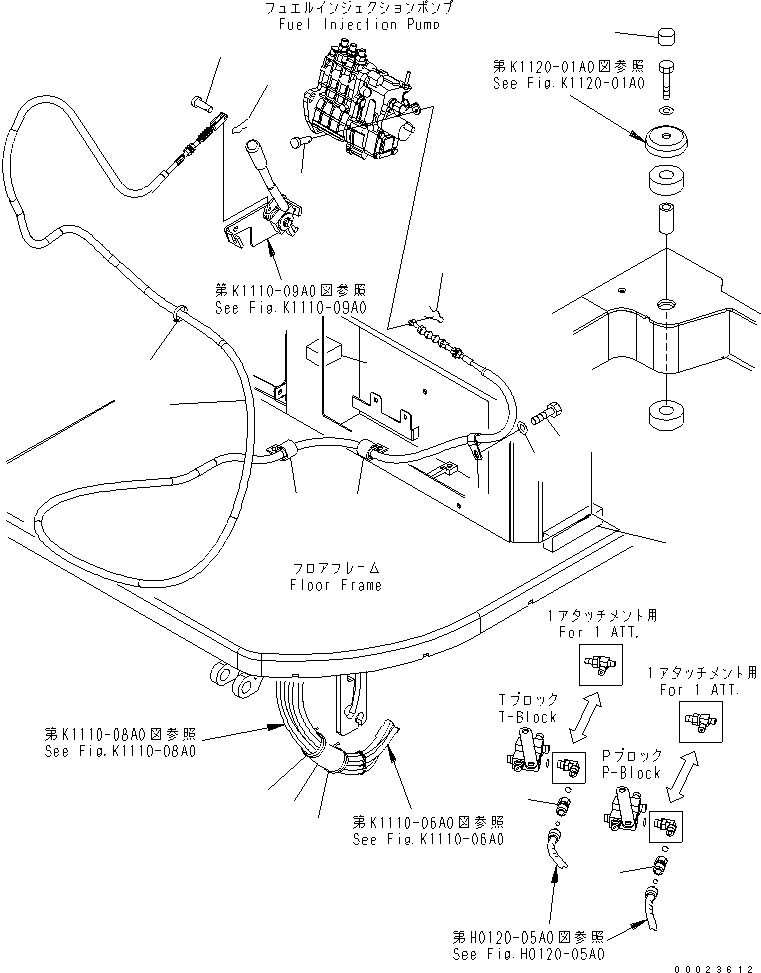 フュエルインジェクションポンプ
Fuel Injection Pump

第K1120-01A0図参照
See Fig.K1120-01A0

第K1110-09A0図参照
See Fig.K1110-09A0

フロアフレーム
Floor Frame

1アタッチメント用
For 1 ATT.

1アタッチメント用
For 1 ATT.

Tブロック
T-Block

Pブロック
P-Block

第K1110-08A0図参照
See Fig.K1110-08A0

第K1110-06A0図参照
See Fig.K1110-06A0

第H0120-05A0図参照
See Fig.H0120-05A0

00023612