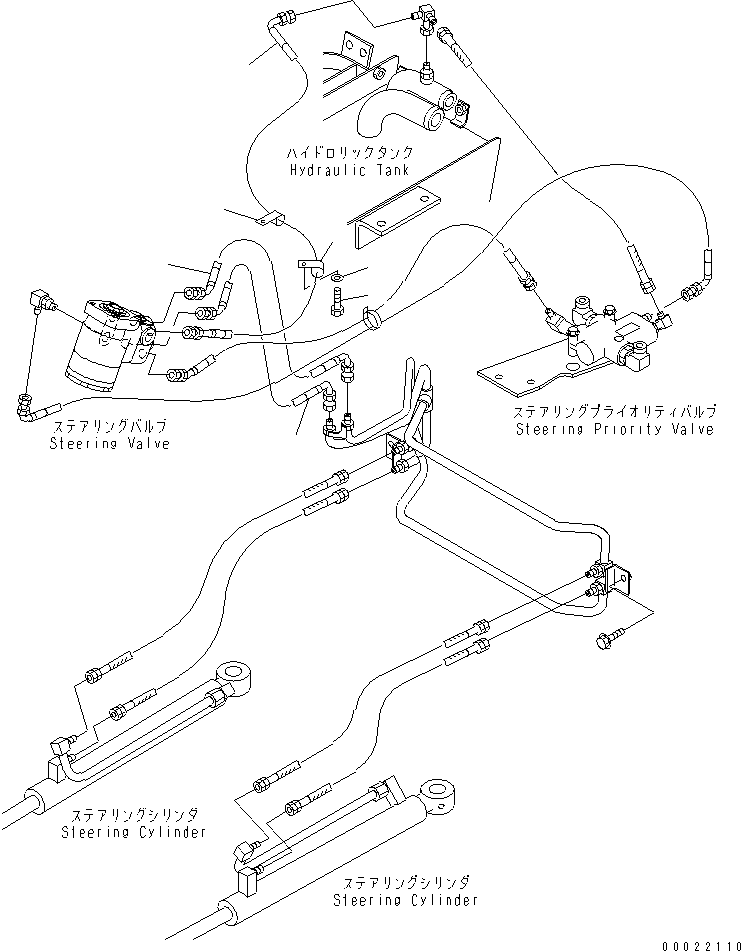 ハイドロリックタンク
Hydraulic Tank

ステアリングバルブ
Steering Valve

ステアリングプライオリティバルブ
Steering Priority Valve

ステアリングシリンダ
Steering Cylinder

ステアリングシリンダ
Steering Cylinder

00022110