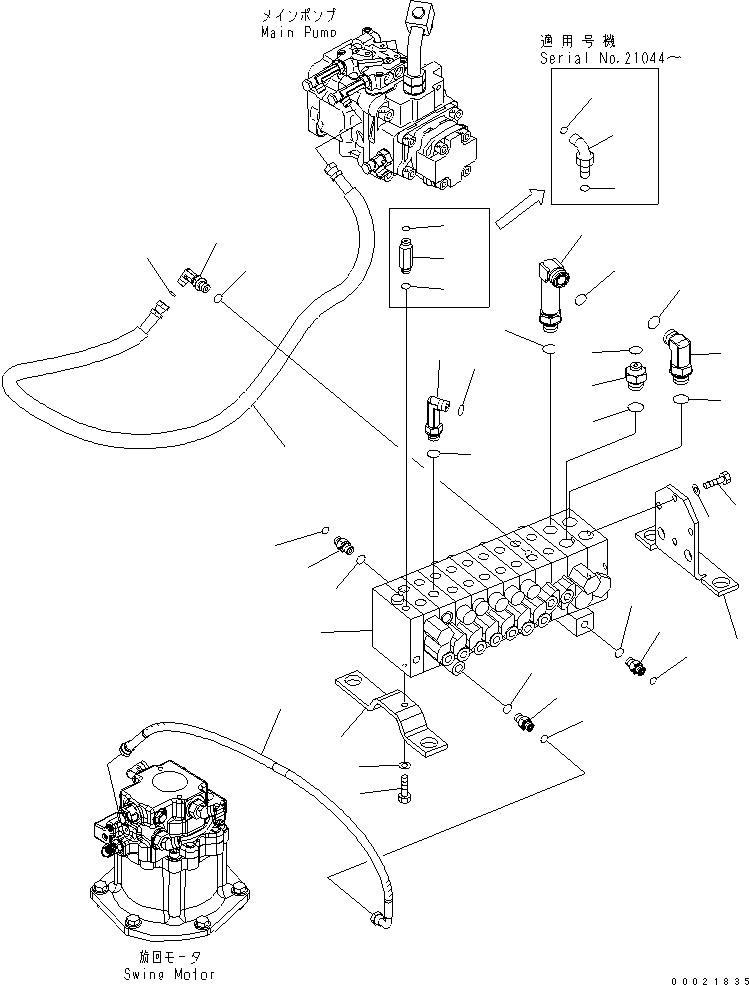 メインポンプ
Main Pump

適用号機
Serial No.21044～

旋回モータ
Swing Motor

00021835