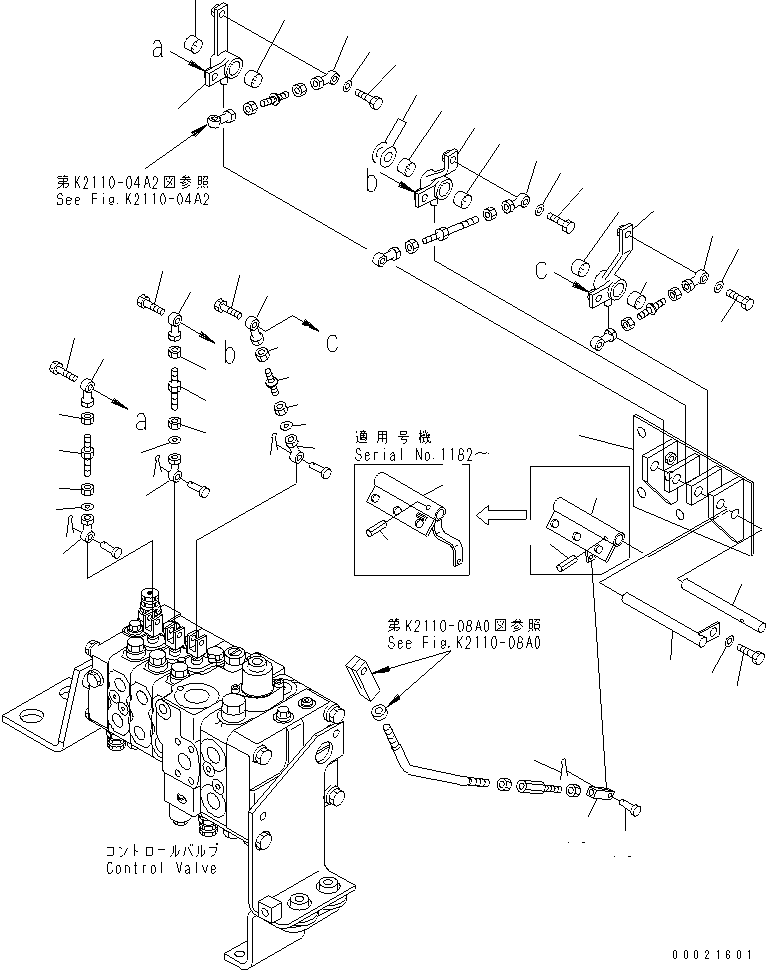 a

第K2110-04A2図参照
See Fig.K2110-04A2

b

c

b

c

a

適用号機
Serial No.1182~

第K2110-08A0図参照
See Fig.K2110-08A0

コントロールバルブ
Control Valve

00021601