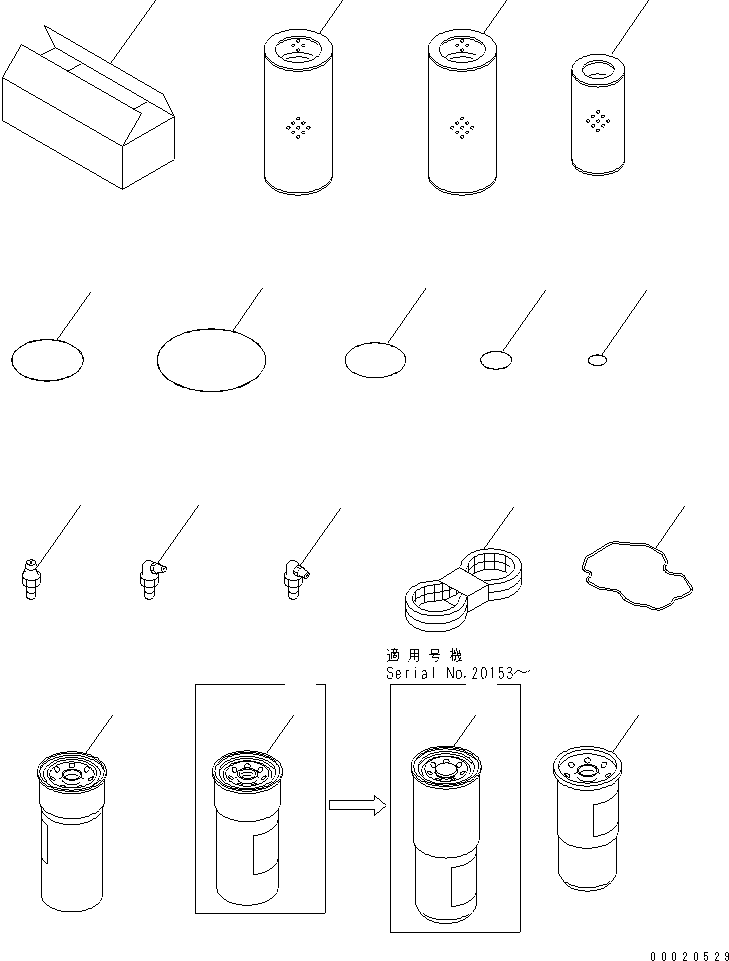 適用号機
Serial No.20153～

00020529