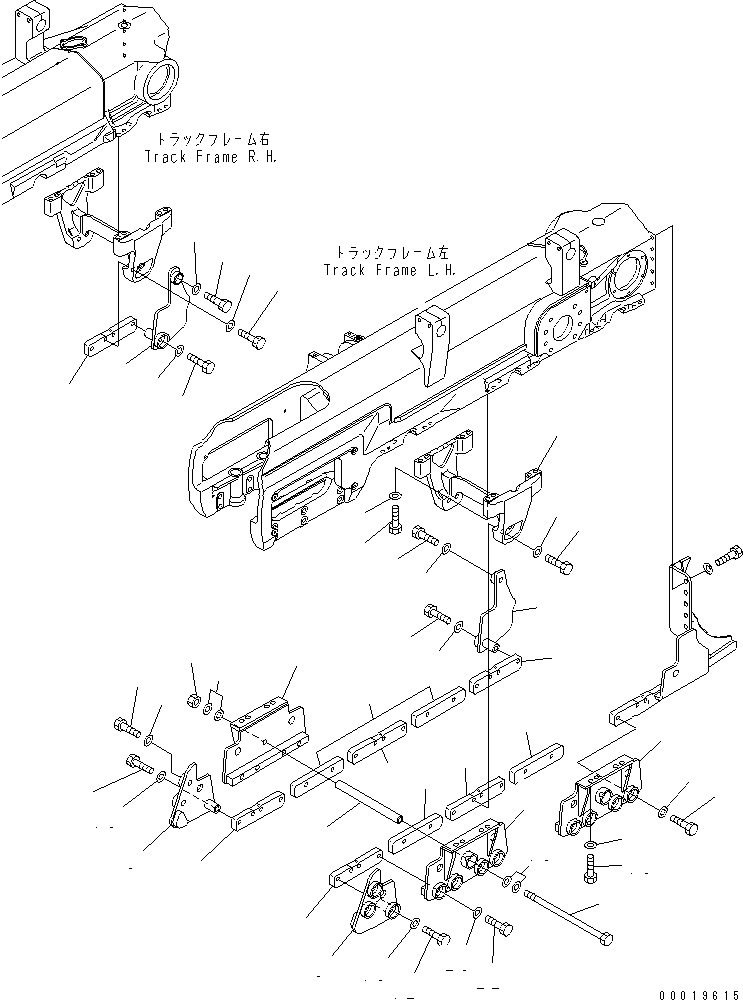 トラックフレーム右
Track Frame R.H.

トラックフレーム左
Track Frame L.H.

00019615