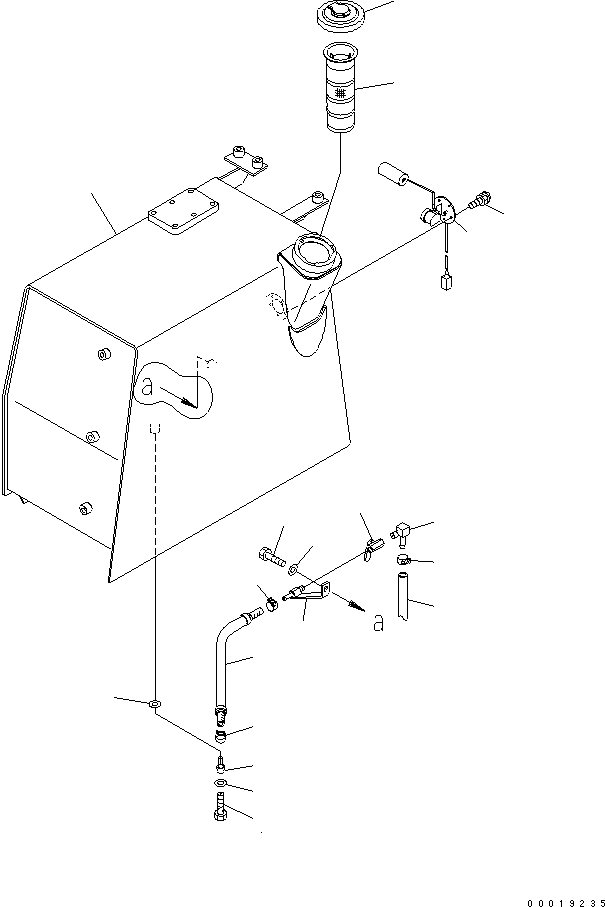 a

a

00019235