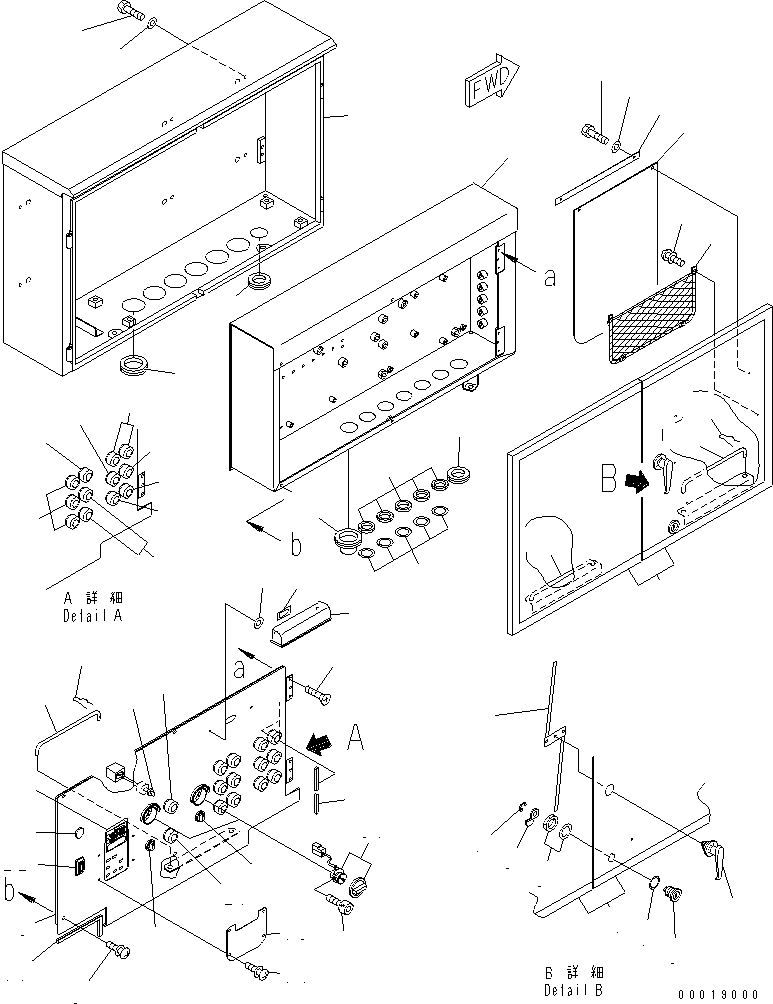 FWD

a

B

b

A 詳細
Detail A

a

A

b

B 詳細
Detail B

00019000