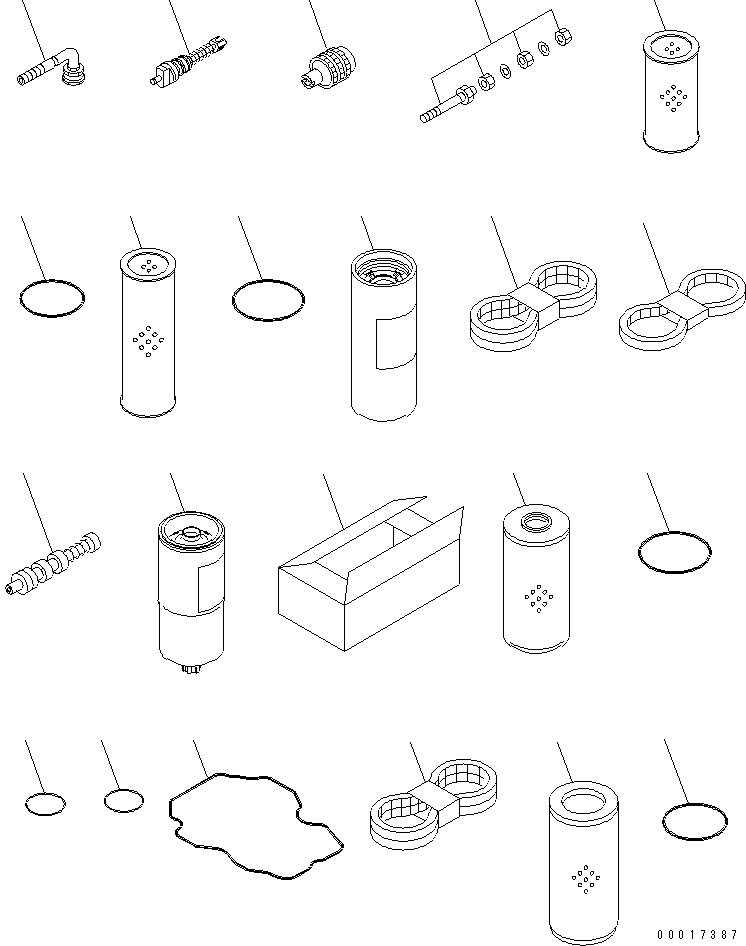 00017387