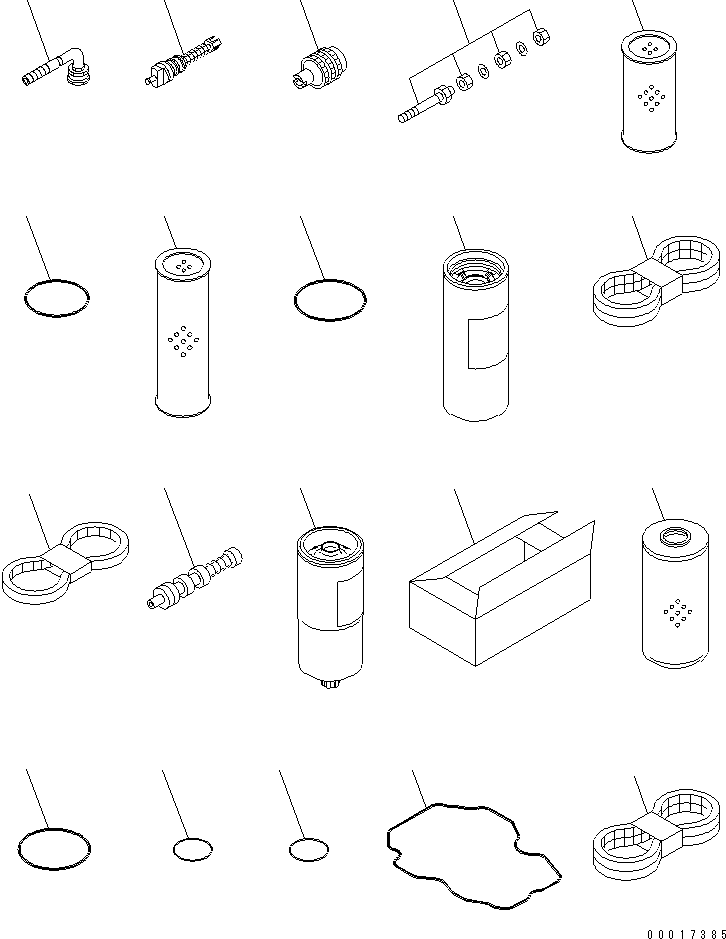 00017385