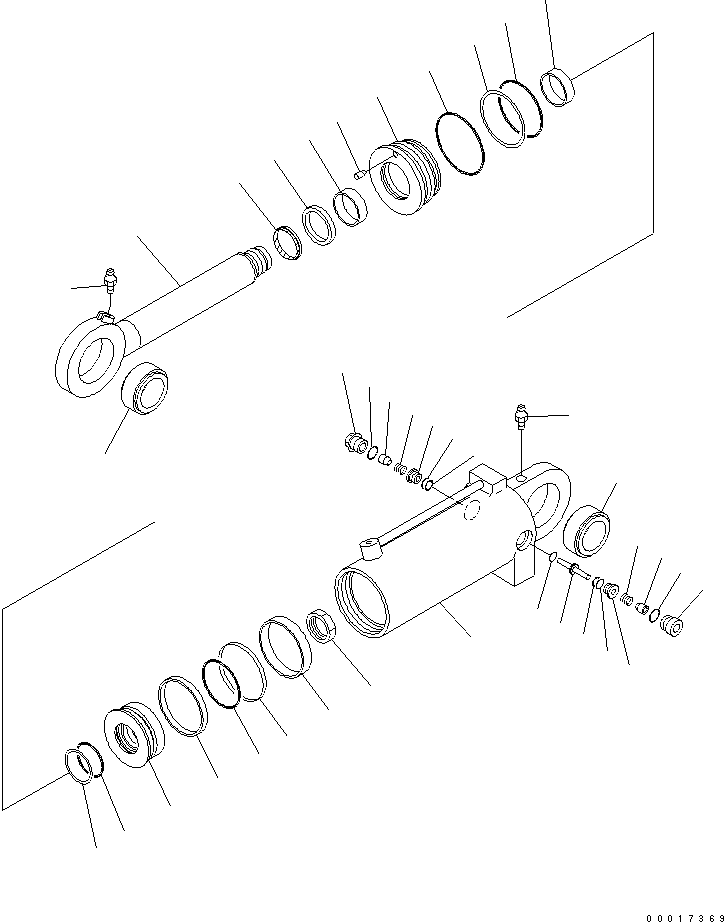 00017369