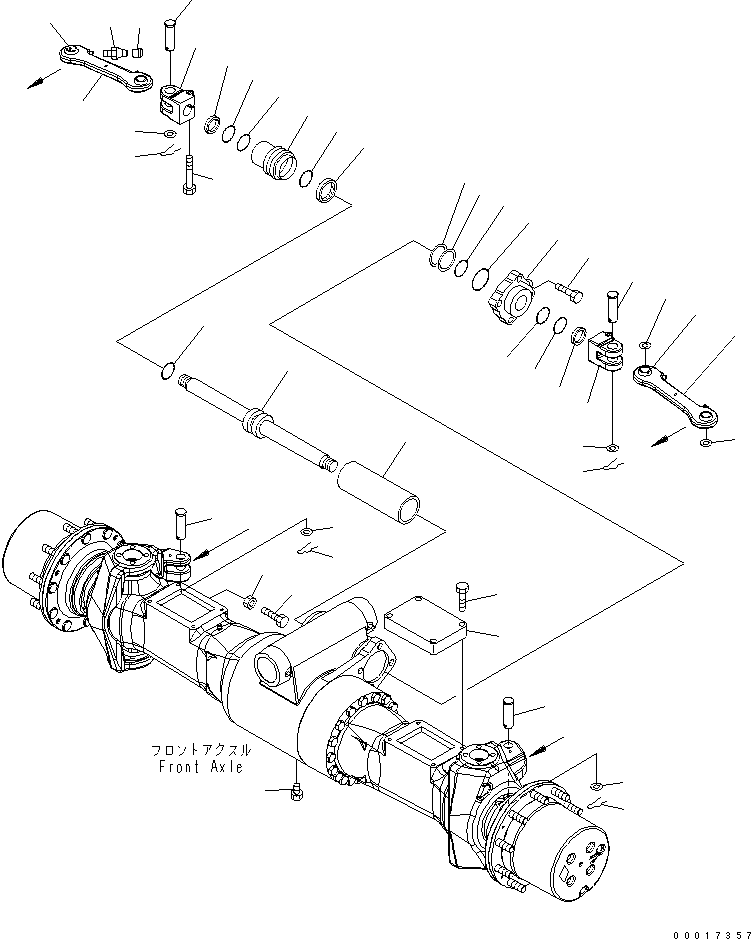 フロントアクスル
Front Axle

00017357