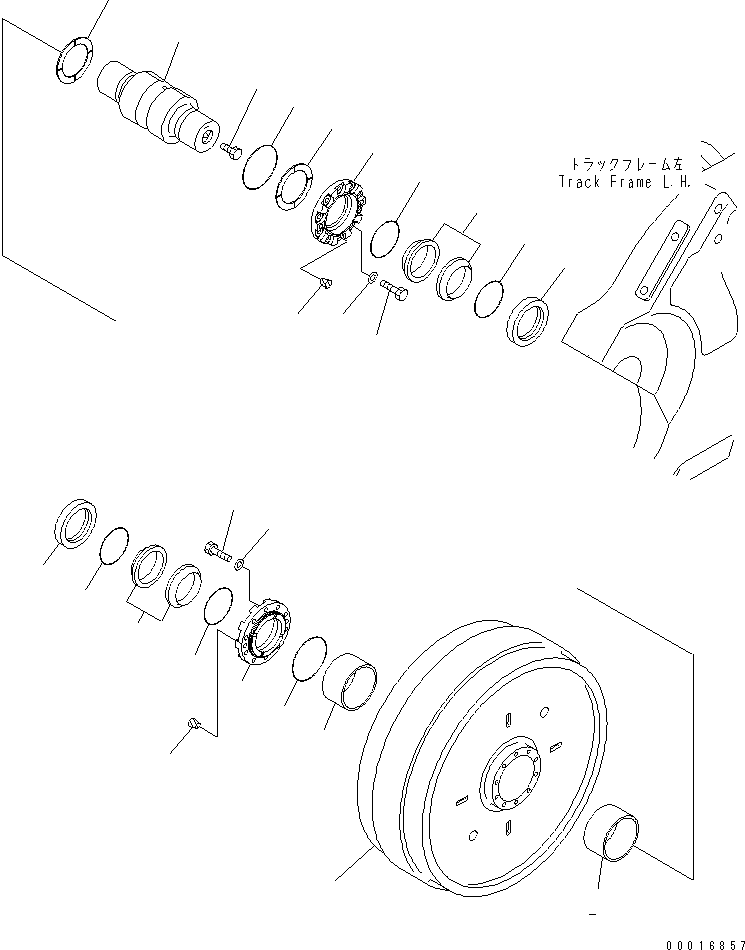 トラックフレーム左
Track Frame L.H.

00016857