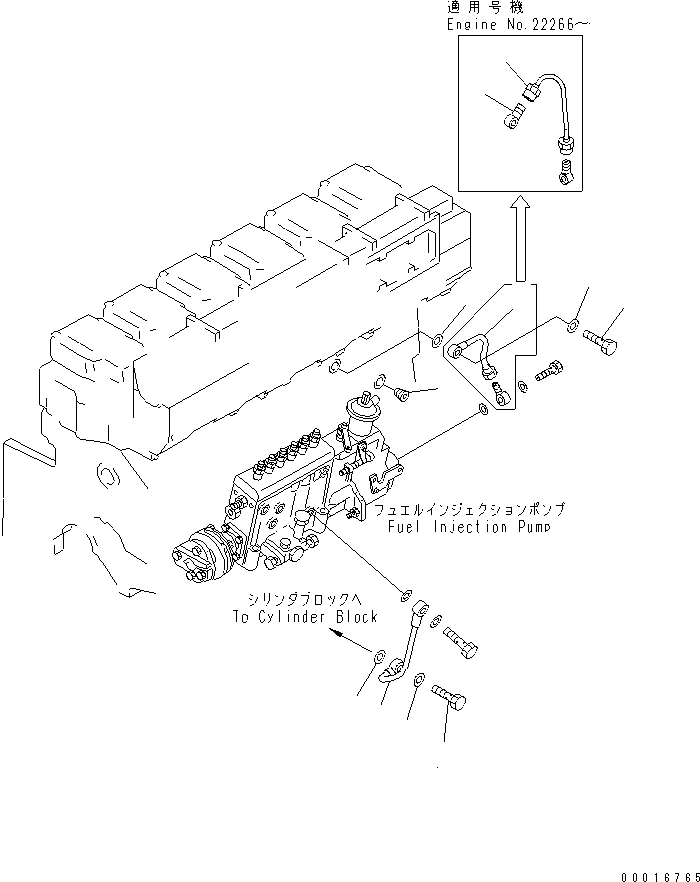 適用号機
Engine No.22266～

フュエルインジェクションポンプ
Fuel Injection Pump

シリンダブロックへ
To Cylinder Block

00016765