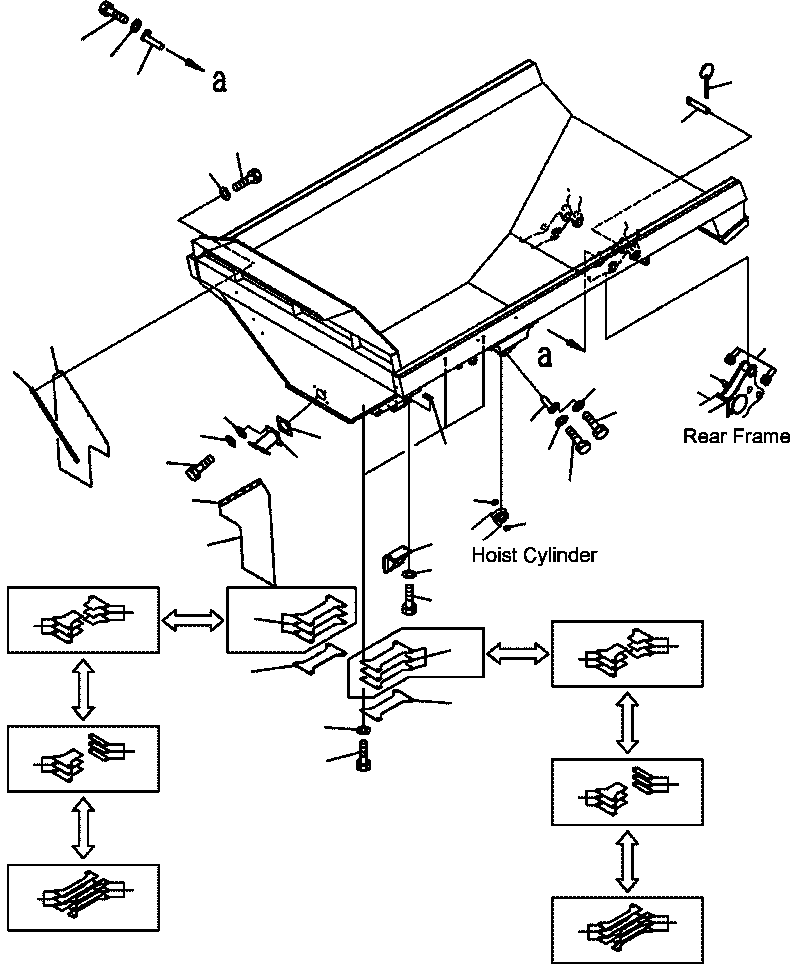 a

a

Rear Frame

Hoist Cylinder