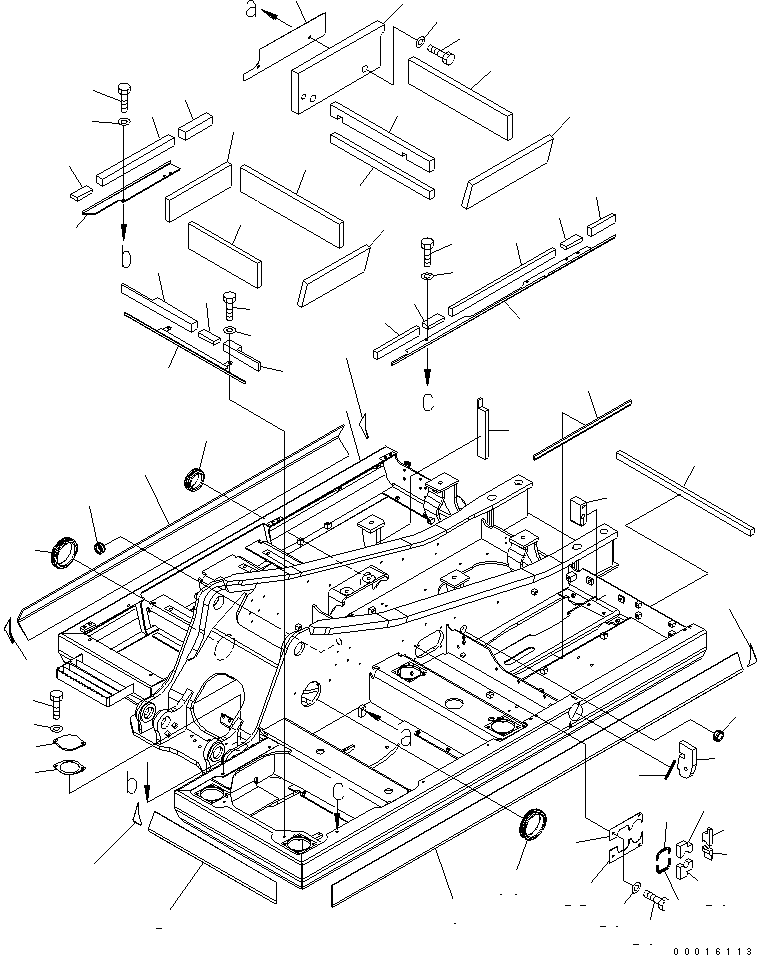 a
b
c
a
b
c
00016113