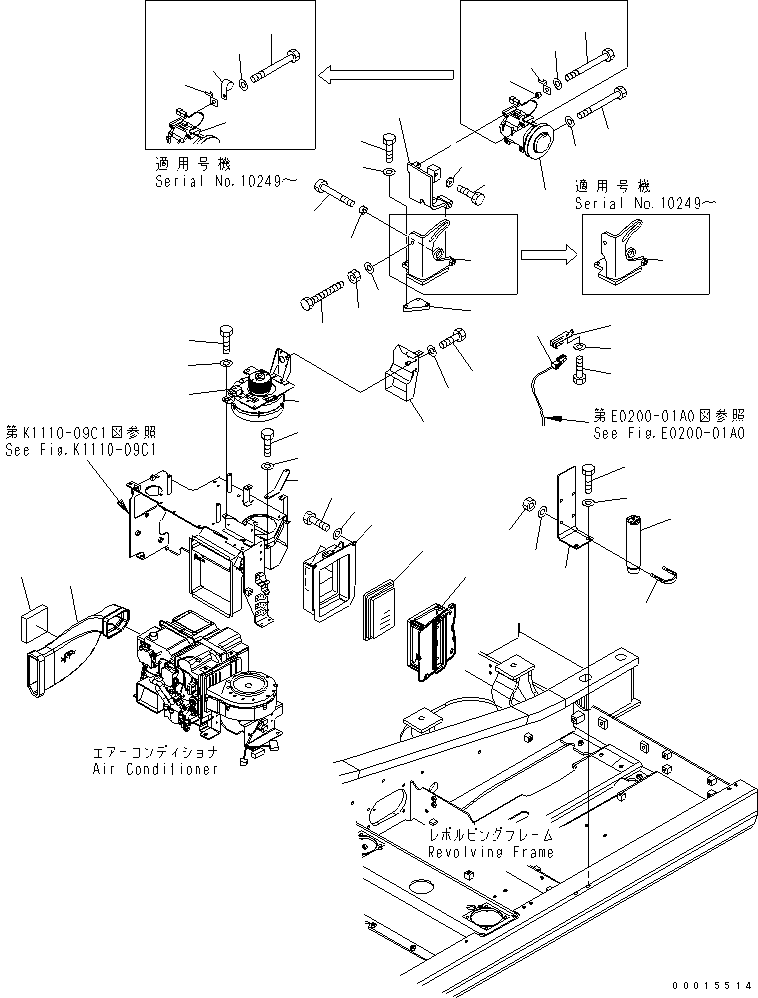 適用号機
Serial No.10249～

適用号機
Serial No.10249～

第K1110-09C1図参照
See Fig.K1110-09C1

第E0200-01A0図参照
See Fig.E0200-01A0

エアーコンディショナ
Air Conditioner

レボルビングフレーム
Revolving Frame

00015514