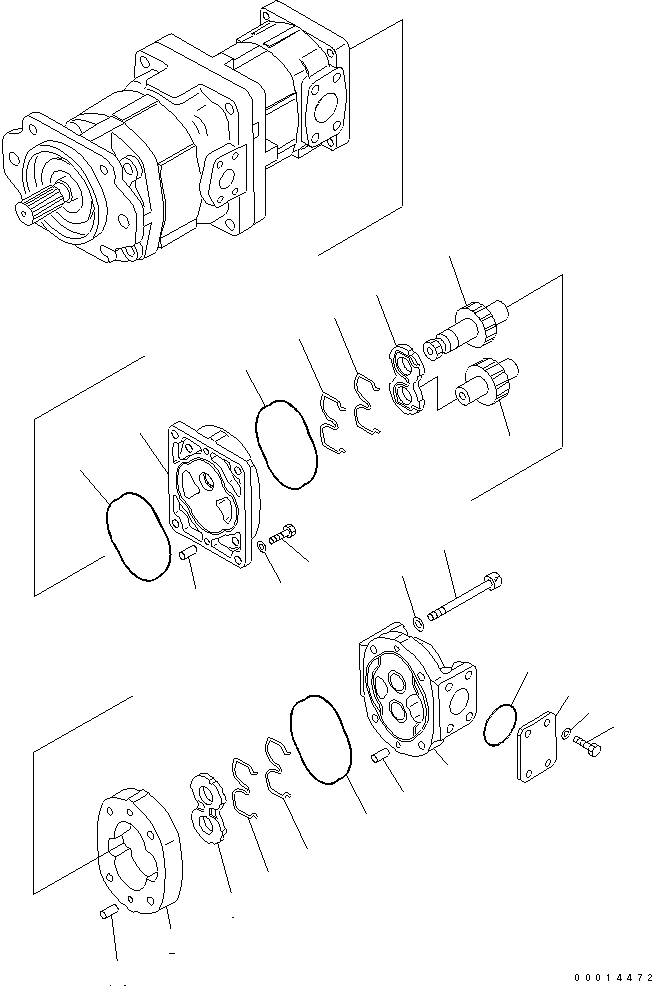 00014472