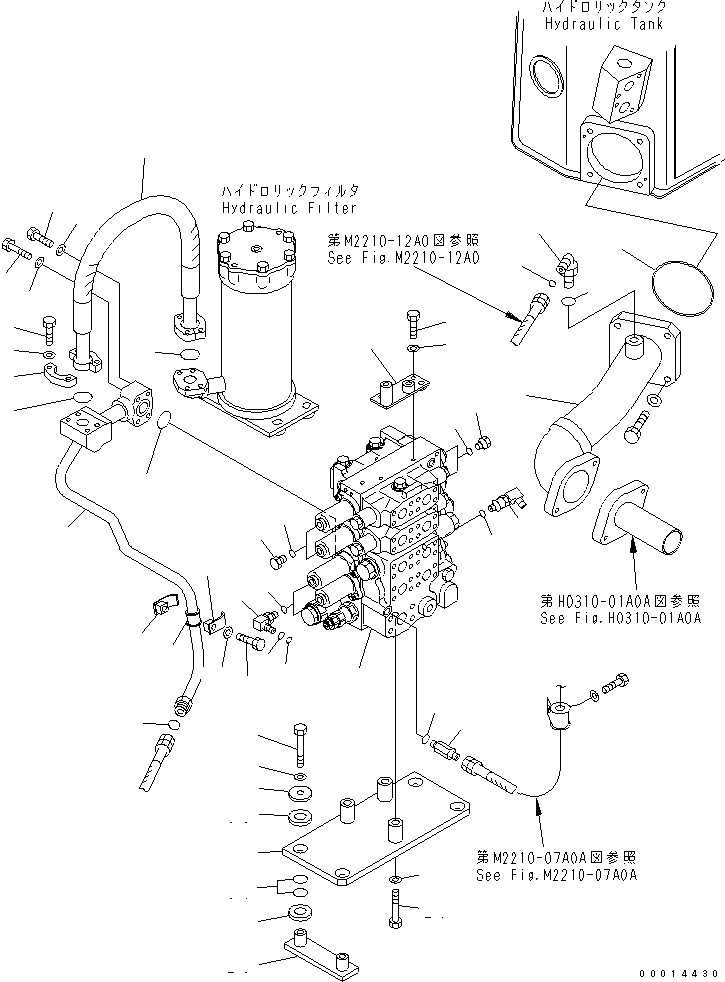 ハイドロリックタンク
Hydraulic Tank

ハイドロリックフィルタ
Hydraulic Filter

第M2210-12A0図参照
See Fig.M2210-12A0

第H0310-01A0A図参照
See Fig.H0310-01A0A

第M2210-07A0A図参照
See Fig.M2210-07A0A

00014430