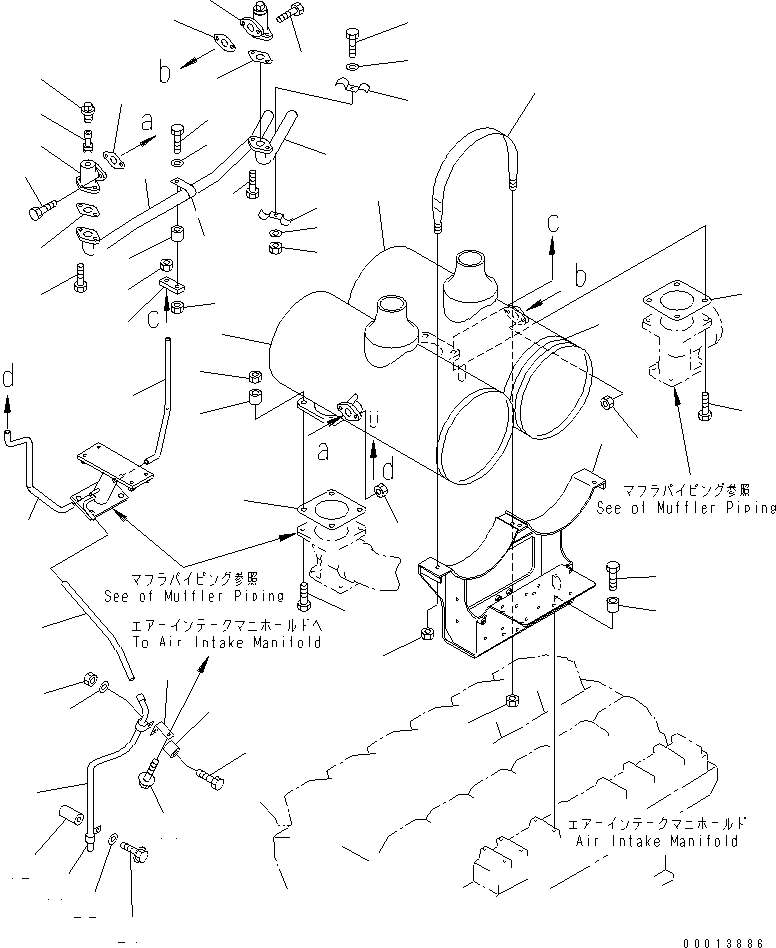 b
a
c
b
c
d
a
d
マフラパイピング参照
See of Muffler Piping
マフラパイピング参照
See of Muffler Piping
エアーインテークマニホールドへ
To Air Intake Manifold
エアーインテークマニホールド
Air Intake Manifold
00013886