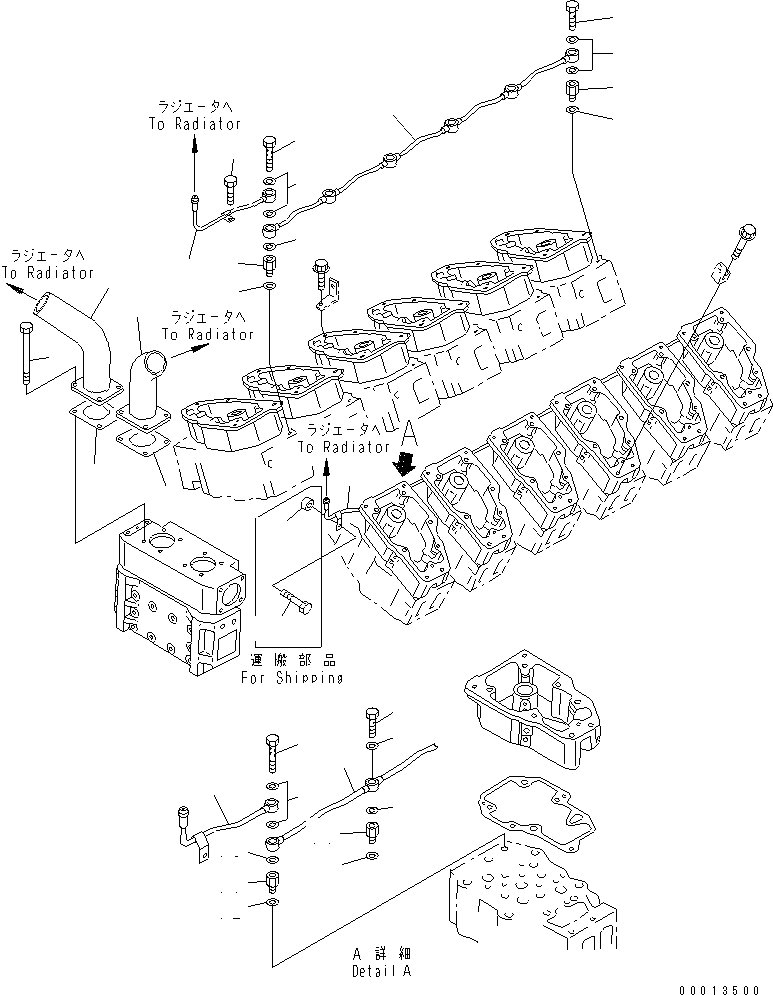 ラジエータへ
To Radiator

ラジエータへ
To Radiator

ラジエータへ
To Radiator

ラジエータへ
To Radiator

A

運搬部品
For Shipping

A 詳細
Detail A

00013500