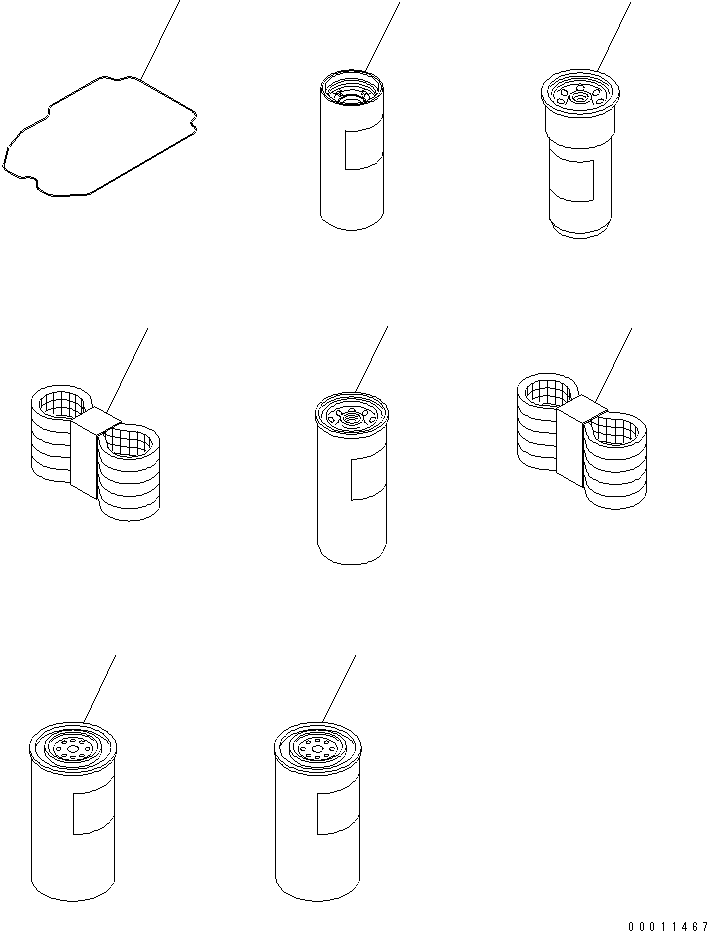 00011467