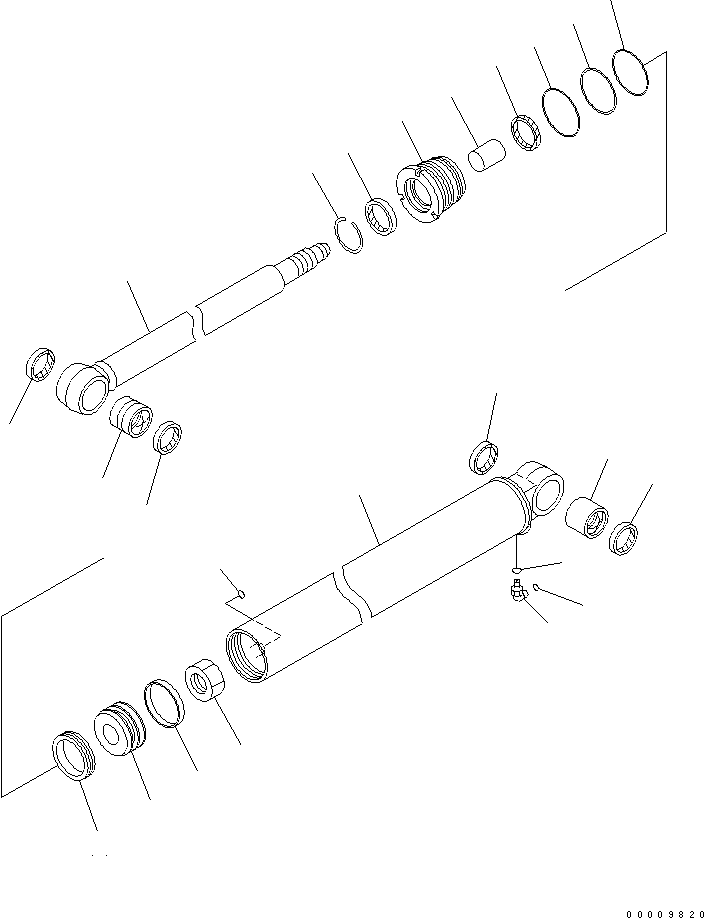 00009820