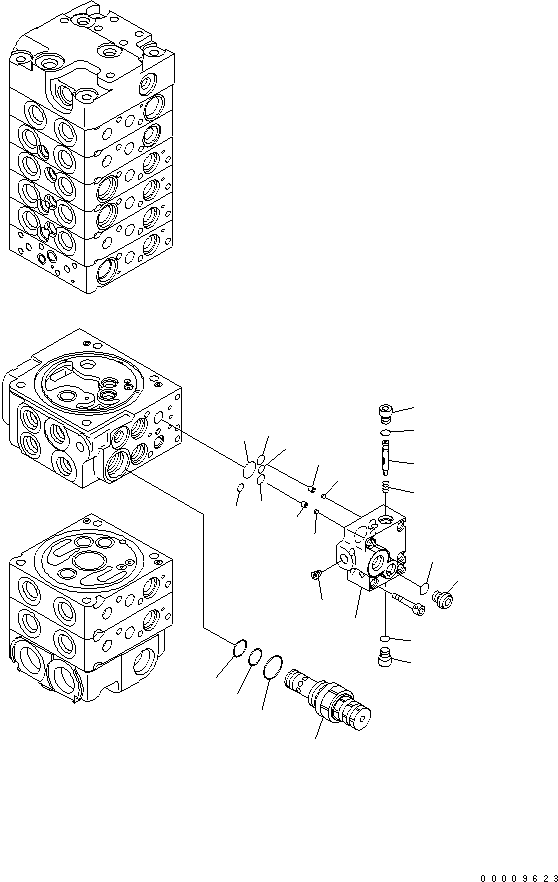 00009623